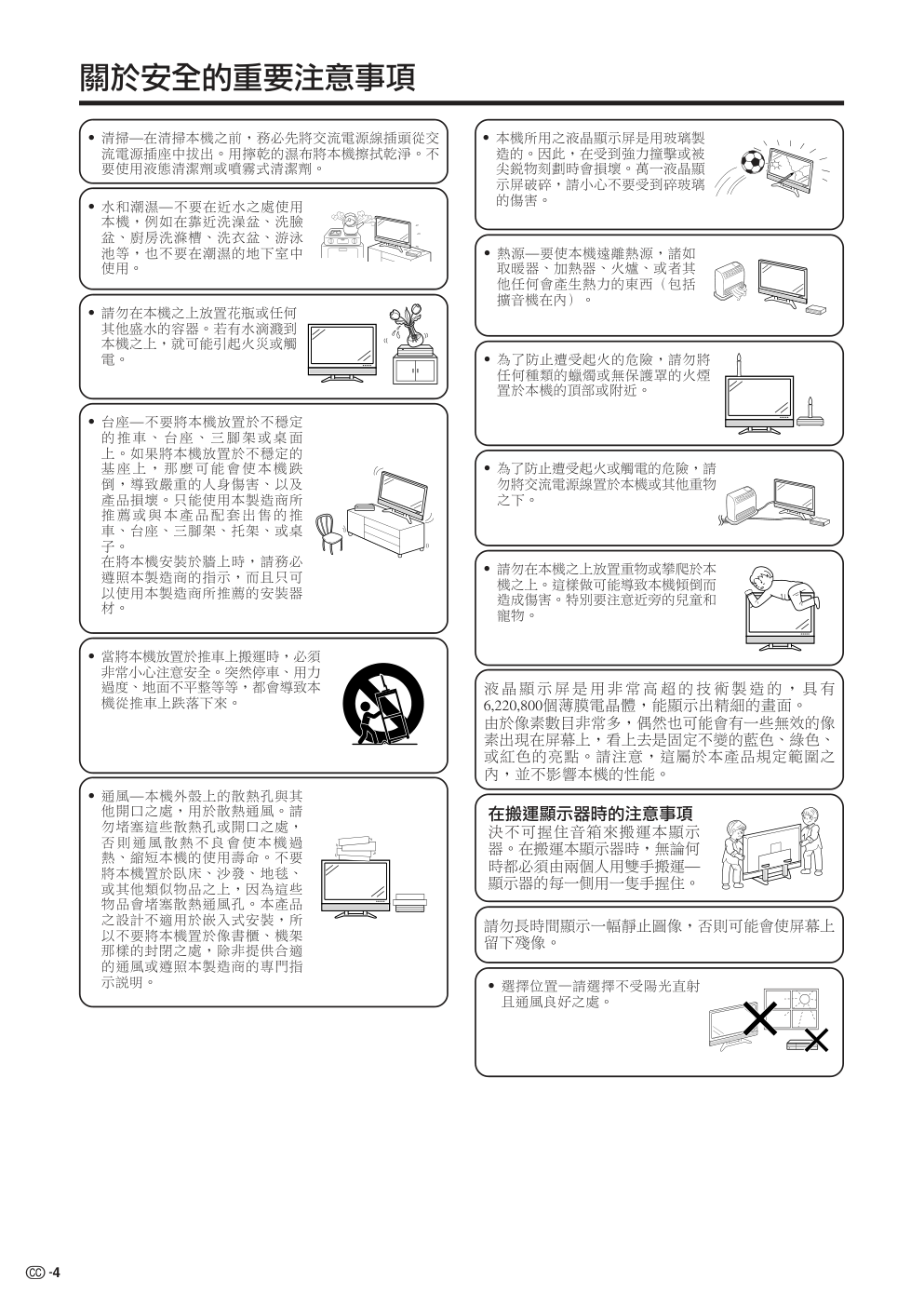 關於安全的重要注意事項

• 清掃—在清掃本機之前，務必先將交流電源線插頭從交流電源插座中拔出。用擰乾的濕布將本機擦拭乾淨。不要使用液態清潔劑或噴霧式清潔劑。

• 水和潮濕—不要在近水之處使用本機，例如在靠近洗澡盆、洗臉盆、廚房洗滌槽、洗衣盆、游泳池等，也不要在潮濕的地下室中使用。

• 請勿在本機之上放置花瓶或任何其他盛水的容器。若有水滴濺到本機之上，就可能引起火災或觸電。

• 台座—不要將本機放置於不穩定的推車、台座、三腳架或桌面上。如果將本機放置於不穩定的基座上，那麼可能會使本機跌倒，導致嚴重的人身傷害、以及產品損壞。只能使用本製造商所推薦或與本產品配套出售的推車、台座、三腳架、托架、或桌子。
在將本機安裝於牆上時，請務必遵照本製造商的指示，而且只可以使用本製造商所推薦的安裝器材。

• 當將本機放置於推車上搬運時，必須非常小心注意安全。突然停車、用力過度、地面不平整等等，都會導致本機從推車上跌落下來。

• 通風—本機外殼上的散熱孔與其他開口之處，用於散熱通風。請勿堵塞這些散熱孔或開口之處，否則通風散熱不良會使本機過熱、縮短本機的使用壽命。不要將本機置於臥床、沙發、地毯、或其他類似物品之上，因為這些物品會堵塞散熱通風孔。本產品之設計不適用於嵌入式安裝，所以不要將本機置於像書櫃、機架那樣的封閉之處，除非提供合適的通風或遵照本製造商的專門指示說明。

• 本機所用之液晶顯示屏是用玻璃製造的。因此，在受到強力撞擊或被尖銳物刻劃時會損壞。萬一液晶顯示屏破碎，請小心不要受到碎玻璃的傷害。

• 熱源—要使本機遠離熱源，諸如取暖器、加熱器、火爐、或者其他任何會產生熱力的東西（包括擴音機在內）。

• 為了防止遭受起火的危險，請勿將任何種類的蠟燭或無保護罩的火煙置於本機的頂部或附近。

• 為了防止遭受起火或觸電的危險，請勿將交流電源線置於本機或其他重物之下。

• 請勿在本機之上放置重物或攀爬於本機之上。這樣做可能導致本機傾倒而造成傷害。特別要注意近旁的兒童和寵物。

液晶顯示屏是用非常高超的技術製造的，具有6,220,800個薄膜電晶體，能顯示出精細的畫面。
由於像素數目非常多，偶然也可能會有一些無效的像素出現在屏幕上，看上去是固定不變的藍色、綠色、或紅色的亮點。請注意，這屬於本產品規定範圍之內，並不影響本機的性能。

在搬運顯示器時的注意事項
決不可握住音箱來搬運本顯示器。在搬運本顯示器時，無論何時都必須由兩個人用雙手搬運—顯示器的每一側用一隻手握住。

請勿長時間顯示一幅靜止圖像，否則可能會使屏幕上留下殘像。

• 選擇位置—請選擇不受陽光直射且通風良好之處。

CC -4