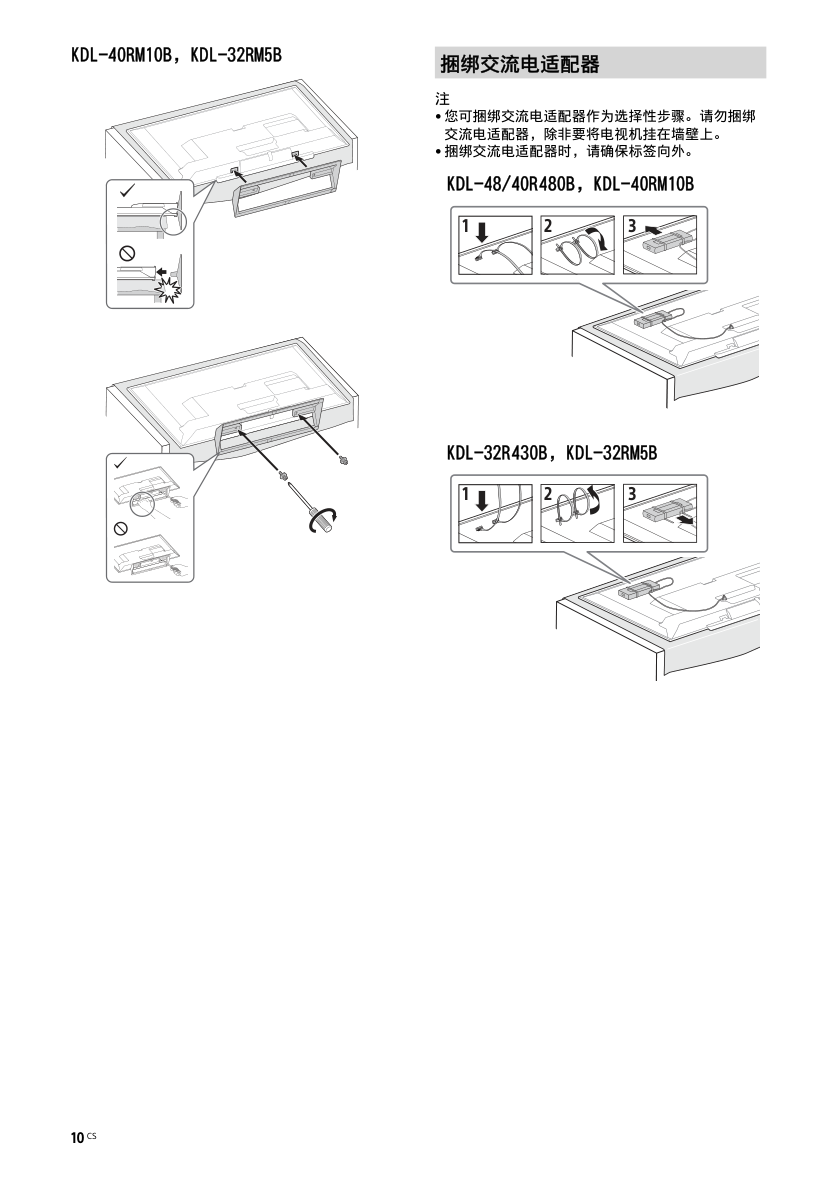 KDL-40RM10B，KDL-32RM5B

捆绑交流电适配器

注
• 您可捆绑交流电适配器作为选择性步骤。请勿捆绑交流电适配器，除非要将电视机挂在墙壁上。
• 捆绑交流电适配器时，请确保标签向外。

KDL-48/40R480B，KDL-40RM10B

1
2
3

KDL-32R430B，KDL-32RM5B

1
2
3

10 CS