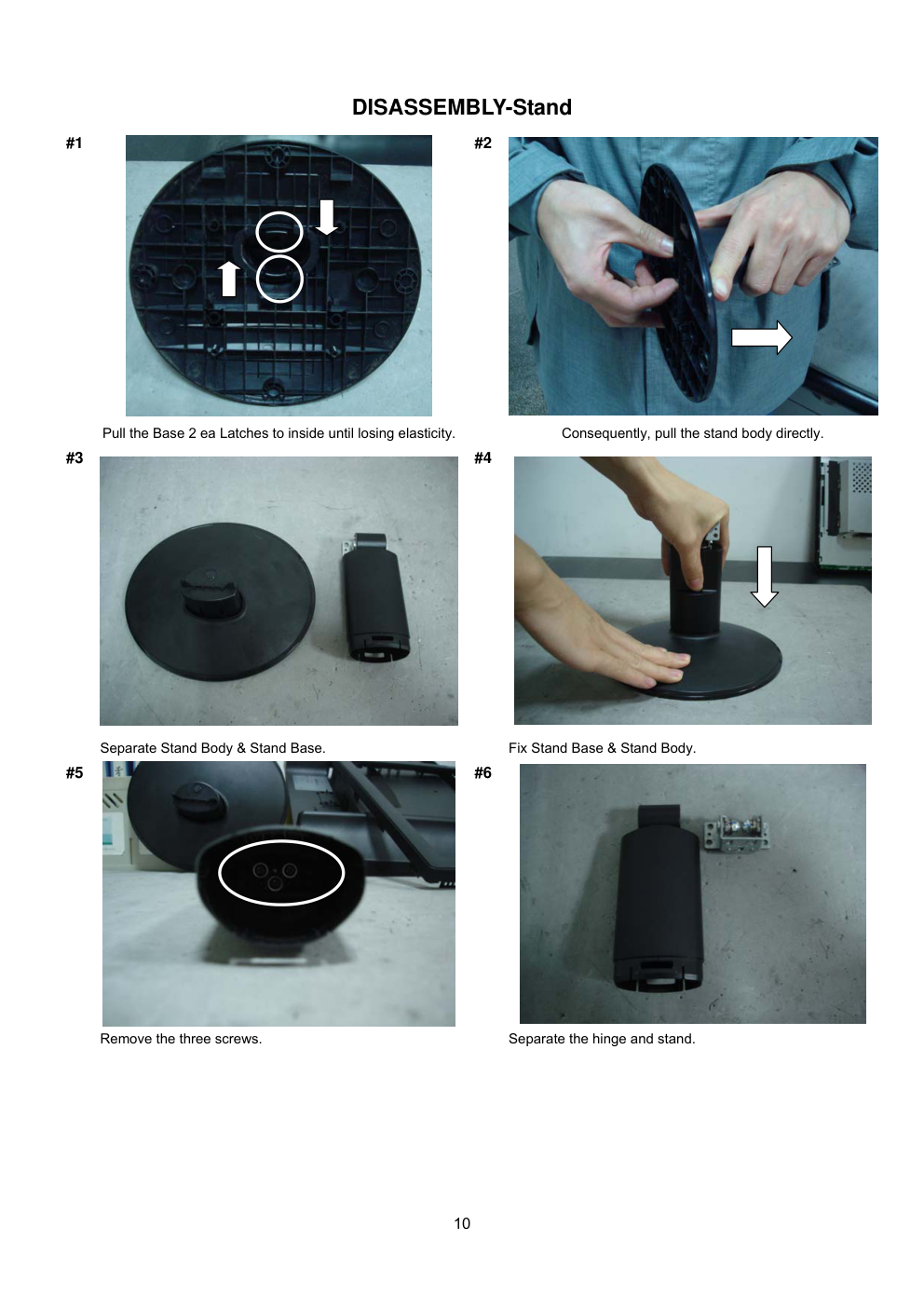 DISASSEMBLY-Stand

#1

Pull the Base 2 ea Latches to inside until losing elasticity.

#2

Consequently, pull the stand body directly.

#3

Separate Stand Body & Stand Base.

#4

Fix Stand Base & Stand Body.

#5

Remove the three screws.

#6

Separate the hinge and stand.

10