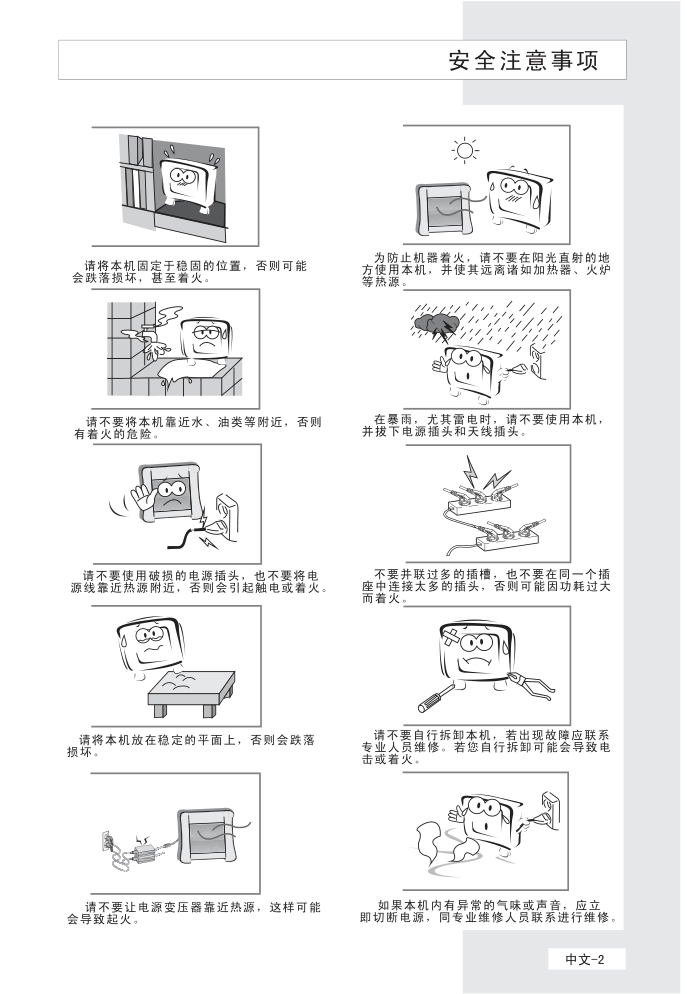 安全注意事项

请将本机固定于稳固的位置，否则可能会跌落损坏，甚至着火。

请不要将本机靠近水、油类等附近，否则有着火的危险。

请不要使用破损的电源插头，也不要将电源线靠近热源附近，否则会引起触电或着火。

请将本机放在稳定的平面上，否则会跌落损坏。

请不要让电源变压器靠近热源，这样可能会导致起火。

为防止机器着火，请不要在阳光直射的地方使用本机，并使其远离诸如加热器、火炉等热源。

在暴雨，尤其雷电时，请不要使用本机，并拔下电源插头和天线插头。

不要并联过多的插槽，也不要在同一个插座中连接太多的插头，否则可能因功耗过大而着火。

请不要自行拆卸本机，若出现故障应联系专业人员维修。若您自行拆卸可能会导致电击或着火。

如果本机内有异常的气味或声音，应立即切断电源，同专业维修人员联系进行维修。

中文-2