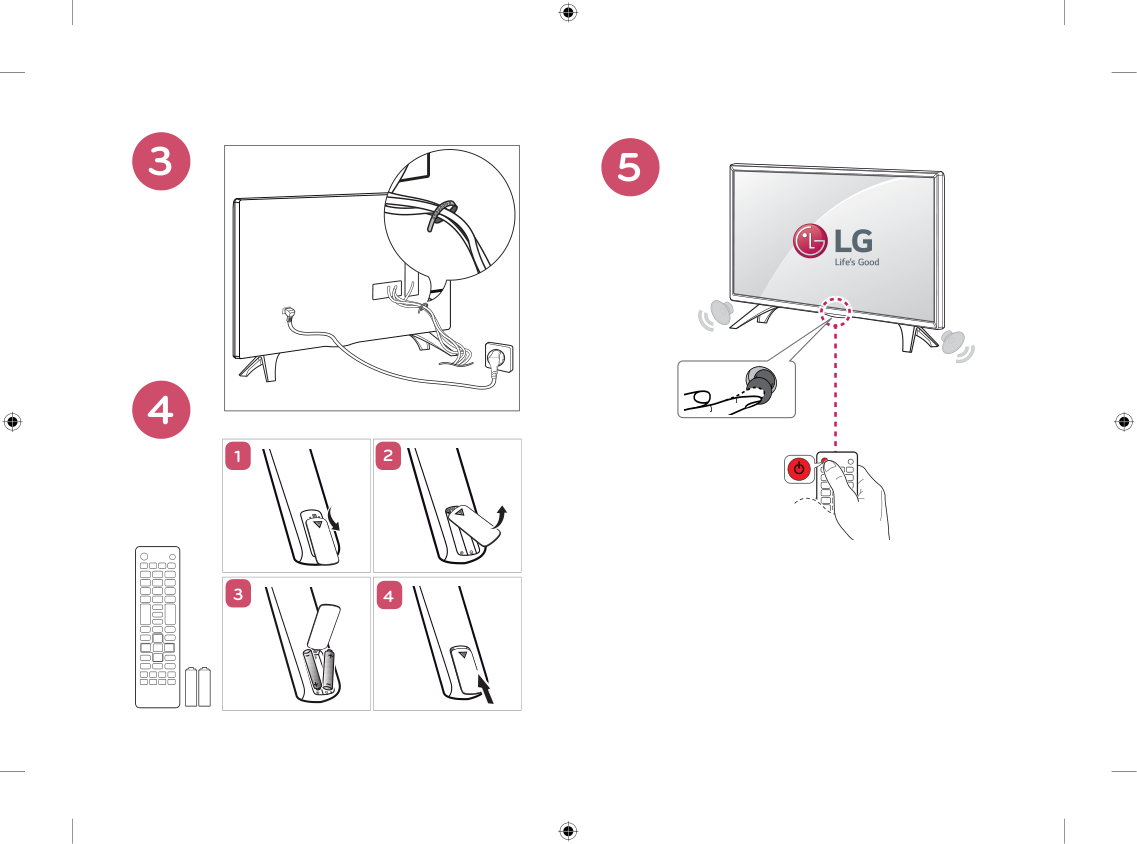 3

4

1

2

3

4

5

LG
Life's Good