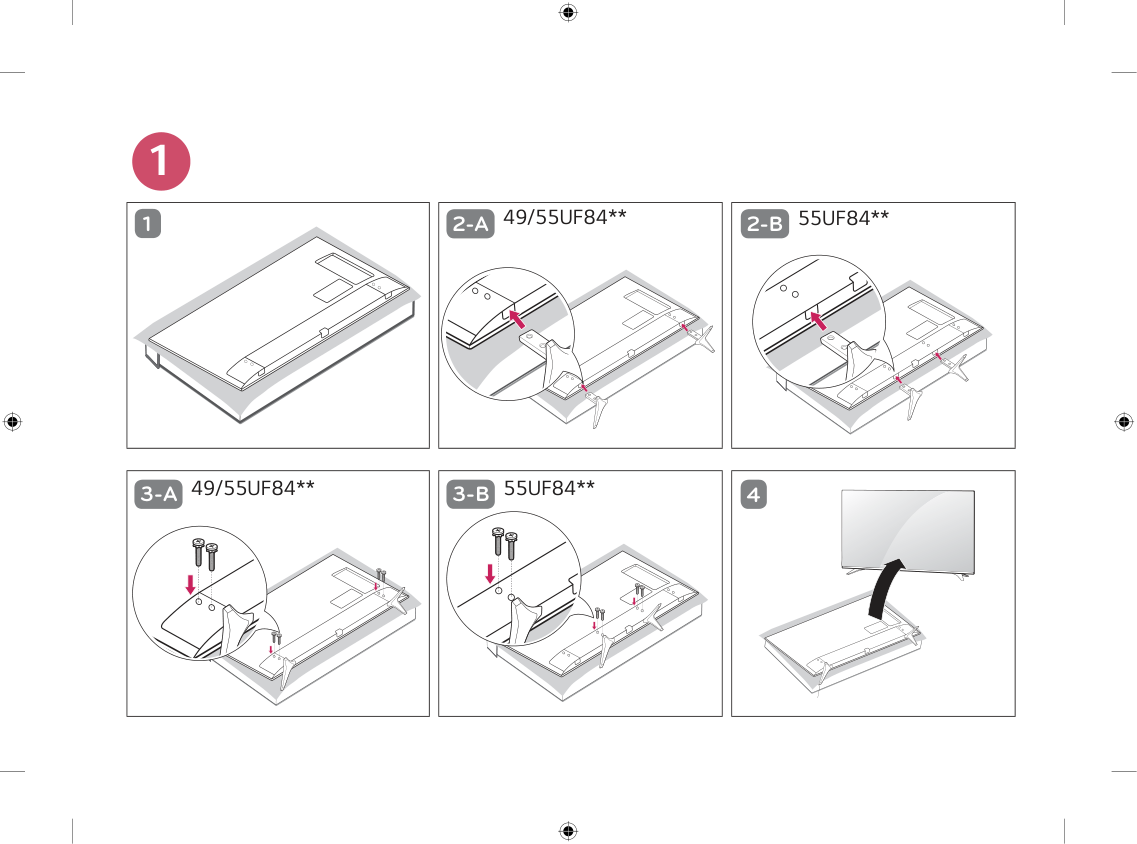 1

1

2-A 49/55UF84**

2-B 55UF84**

3-A 49/55UF84**

3-B 55UF84**

4