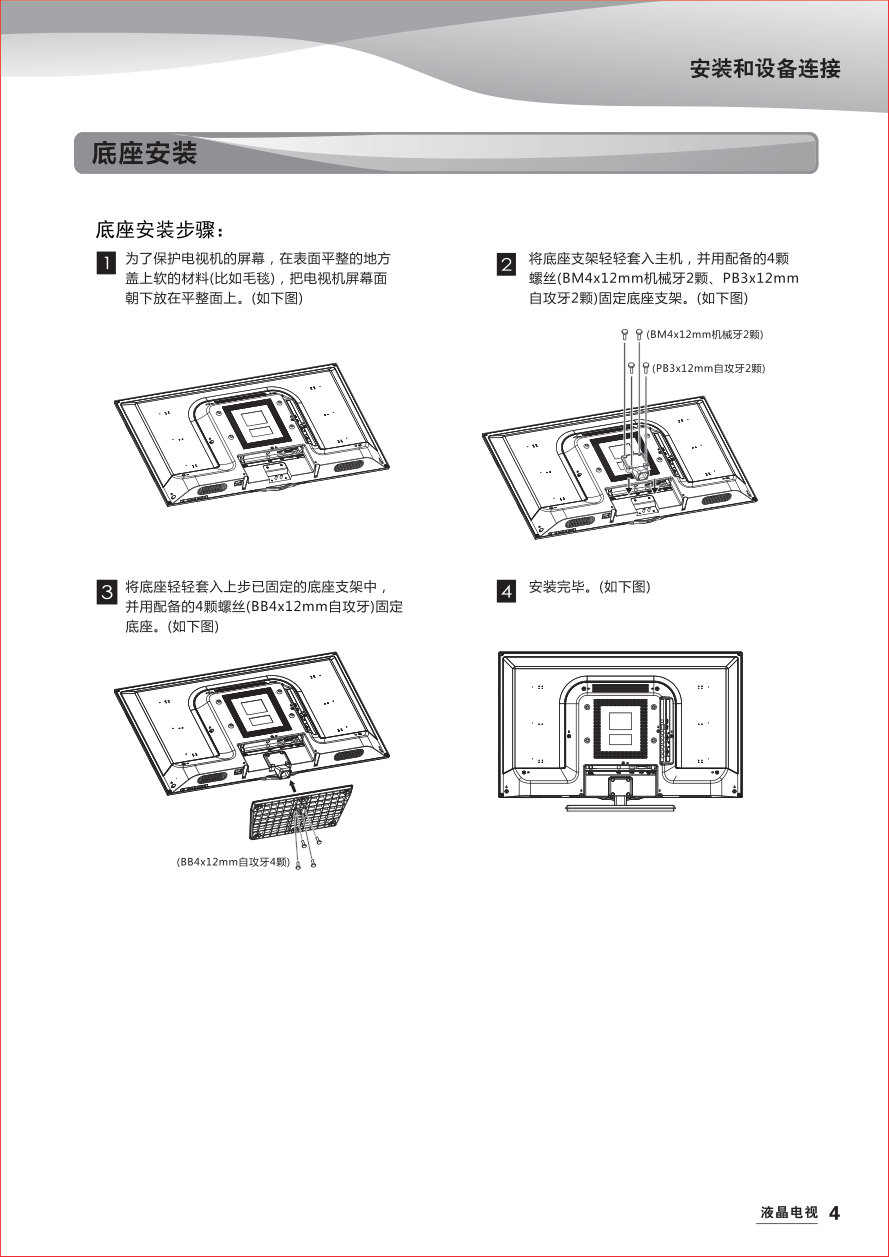 安装和设备连接

底座安装

底座安装步骤：

1 为了保护电视机的屏幕，在表面平整的地方盖上软的材料(比如毛毯)，把电视机屏幕面朝下放在平整面上。(如下图)

2 将底座支架轻轻套入主机，并用配备的4颗螺丝(BM4x12mm机械牙2颗、PB3x12mm自攻牙2颗)固定底座支架。(如下图)

(BM4x12mm机械牙2颗)

(PB3x12mm自攻牙2颗)

3 将底座轻轻套入上步已固定的底座支架中，并用配备的4颗螺丝(BB4x12mm自攻牙)固定底座。(如下图)

(BB4x12mm自攻牙4颗)

4 安装完毕。(如下图)

液晶电视 4