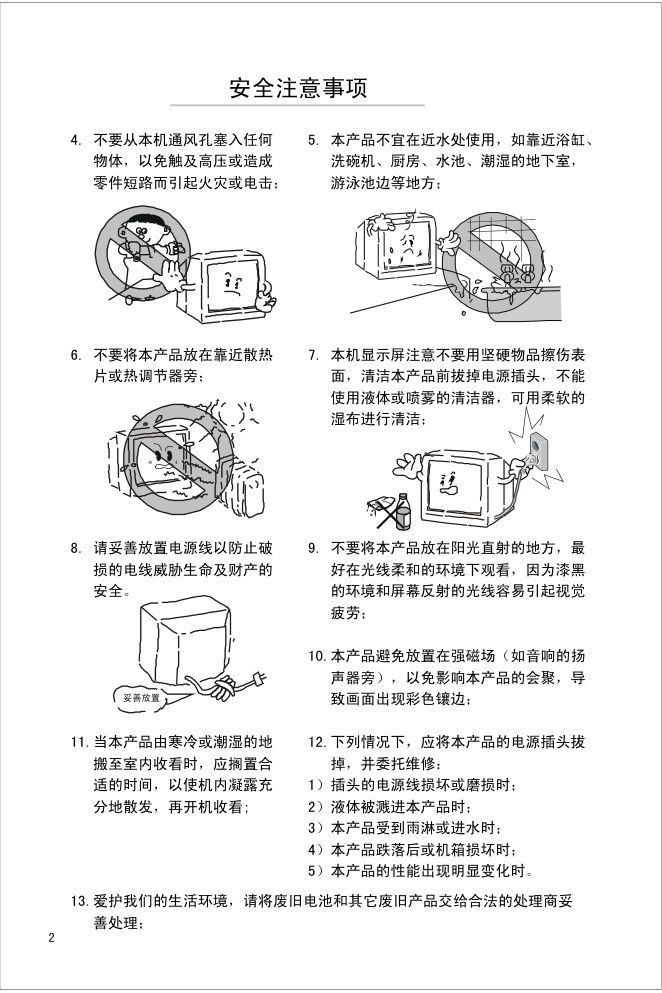 安全注意事项

4. 不要从本机通风孔塞入任何物体，以免触及高压或造成零件短路而引起火灾或电击；

6. 不要将本产品放在靠近散热片或热调节器旁；

8. 请妥善放置电源线以防止破损的电线威胁生命及财产的安全。

妥善放置

11. 当本产品由寒冷或潮湿的地搬至室内收看时，应搁置合适的时间，以使机内凝露充分地散发，再开机收看；

5. 本产品不宜在近水处使用，如靠近浴缸、洗碗机、厨房、水池、潮湿的地下室，游泳池边等地方；

7. 本机显示屏注意不要用坚硬物品擦伤表面，清洁本产品前拔掉电源插头，不能使用液体或喷雾的清洁器，可用柔软的湿布进行清洁；

9. 不要将本产品放在阳光直射的地方，最好在光线柔和的环境下观看，因为漆黑的环境和屏幕反射的光线容易引起视觉疲劳；

10. 本产品避免放置在强磁场（如音响的扬声器旁），以免影响本产品的会聚，导致画面出现彩色镶边；

12. 下列情况下，应将本产品的电源插头拔掉，并委托维修：
1）插头的电源线损坏或磨损时；
2）液体被溅进本产品时；
3）本产品受到雨淋或进水时；
4）本产品跌落后或机箱损坏时；
5）本产品的性能出现明显变化时。

13. 爱护我们的生活环境，请将废旧电池和其它废旧产品交给合法的处理商妥善处理；

2