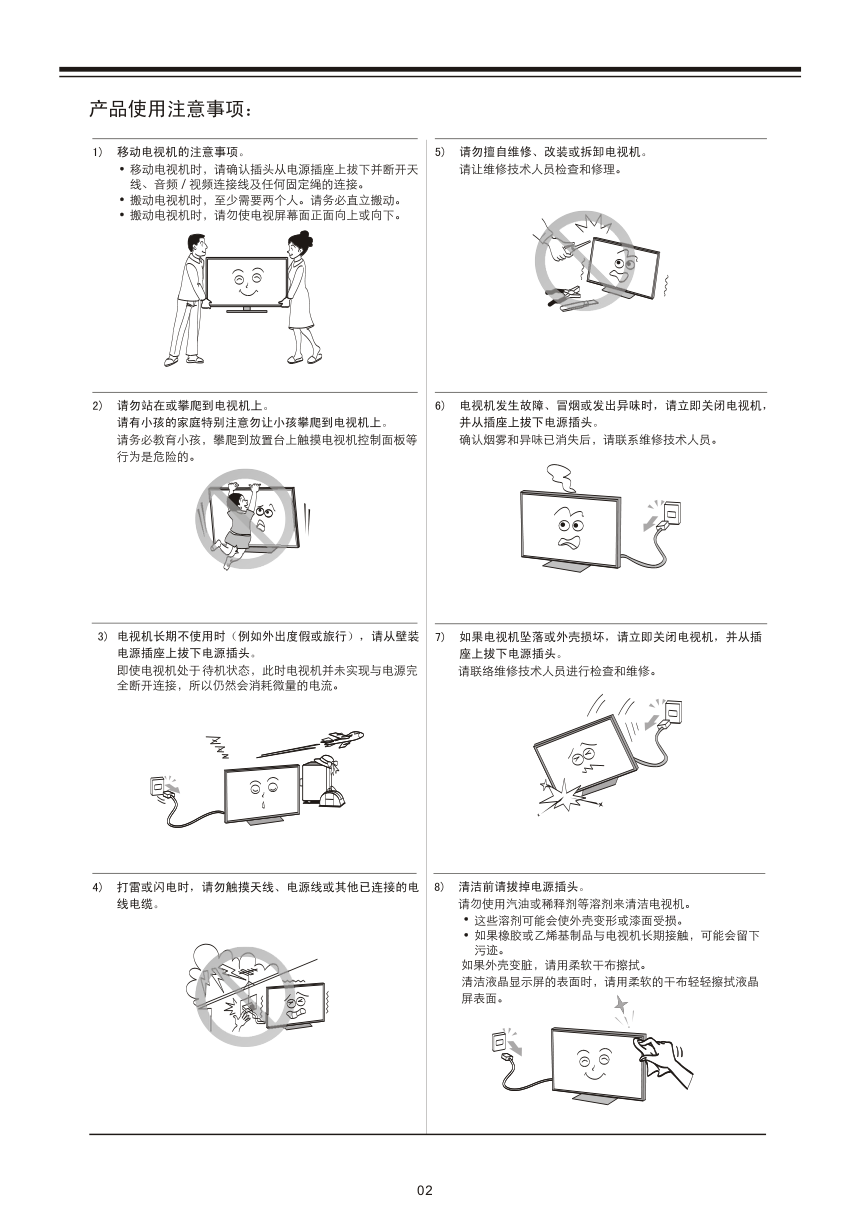 产品使用注意事项：

1) 移动电视机的注意事项。

• 移动电视机时，请确认插头从电源插座上拔下并断开天线、音频／视频连接线及任何固定绳的连接。
• 搬动电视机时，至少需要两个人。请务必直立搬动。
• 搬动电视机时，请勿使电视屏幕面正面向上或向下。

2) 请勿站在或攀爬到电视机上。
请有小孩的家庭特别注意勿让小孩攀爬到电视机上。
请务必教育小孩，攀爬到放置台上触摸电视机控制面板等行为是危险的。

3) 电视机长期不使用时（例如外出度假或旅行），请从壁装电源插座上拔下电源插头。
即使电视机处于待机状态，此时电视机并未实现与电源完全断开连接，所以仍然会消耗微量的电流。

4) 打雷或闪电时，请勿触摸天线、电源线或其他已连接的电线电缆。

5) 请勿擅自维修、改装或拆卸电视机。
请让维修技术人员检查和修理。

6) 电视机发生故障、冒烟或发出异味时，请立即关闭电视机，并从插座上拔下电源插头。
确认烟雾和异味已消失后，请联系维修技术人员。

7) 如果电视机坠落或外壳损坏，请立即关闭电视机，并从插座上拔下电源插头。
请联络维修技术人员进行检查和维修。

8) 清洁前请拔掉电源插头。
请勿使用汽油或稀释剂等溶剂来清洁电视机。

• 这些溶剂可能会使外壳变形或漆面受损。
• 如果橡胶或乙烯基制品与电视机长期接触，可能会留下污迹。

如果外壳变脏，请用柔软干布擦拭。
清洁液晶显示屏的表面时，请用柔软的干布轻轻擦拭液晶屏表面。

02