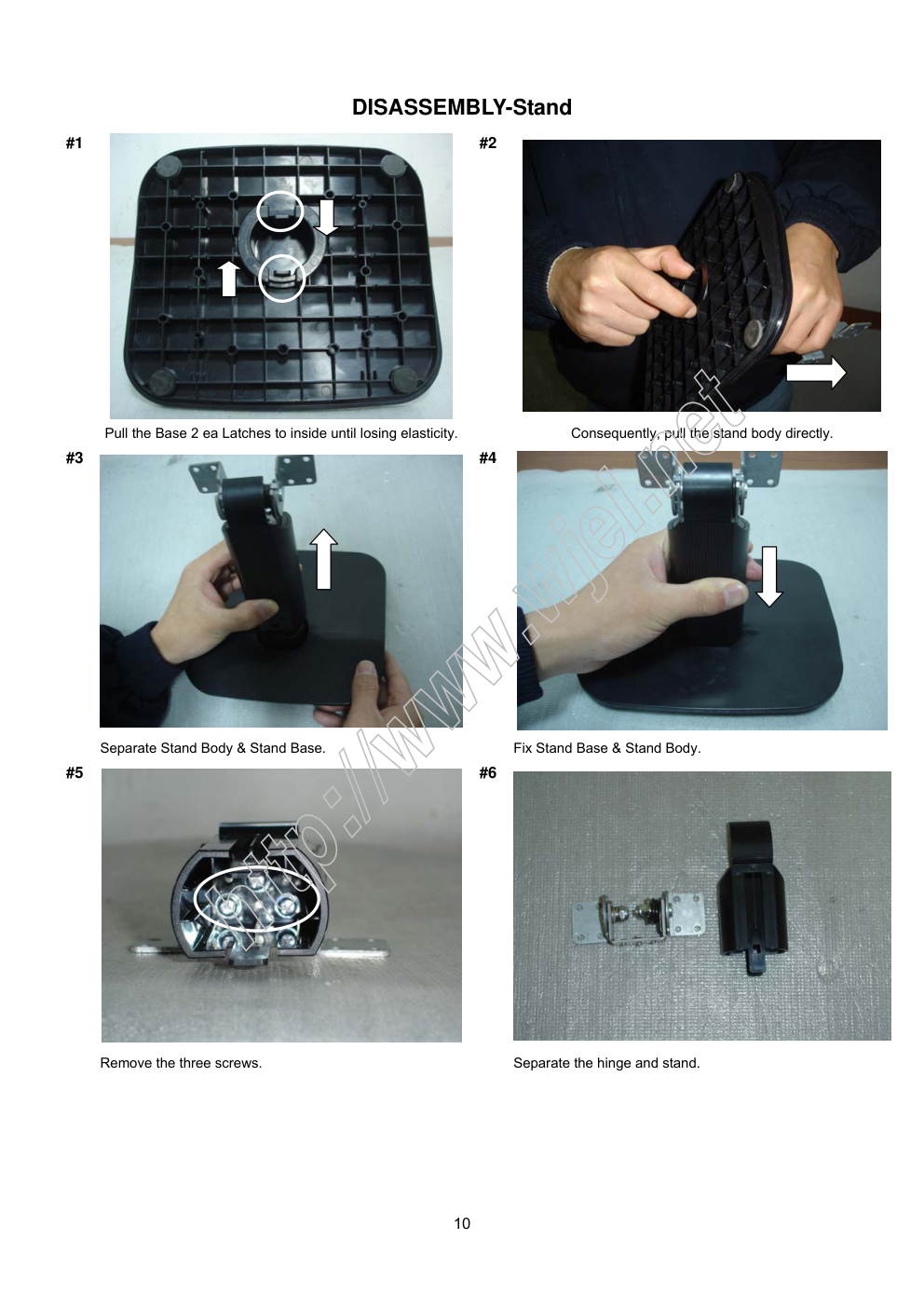 DISASSEMBLY-Stand

#1

Pull the Base 2 ea Latches to inside until losing elasticity.

#2

Consequently, pull the stand body directly.

#3

Separate Stand Body & Stand Base.

#4

Fix Stand Base & Stand Body.

#5

Remove the three screws.

#6

Separate the hinge and stand.

http://www.wjel.net

10