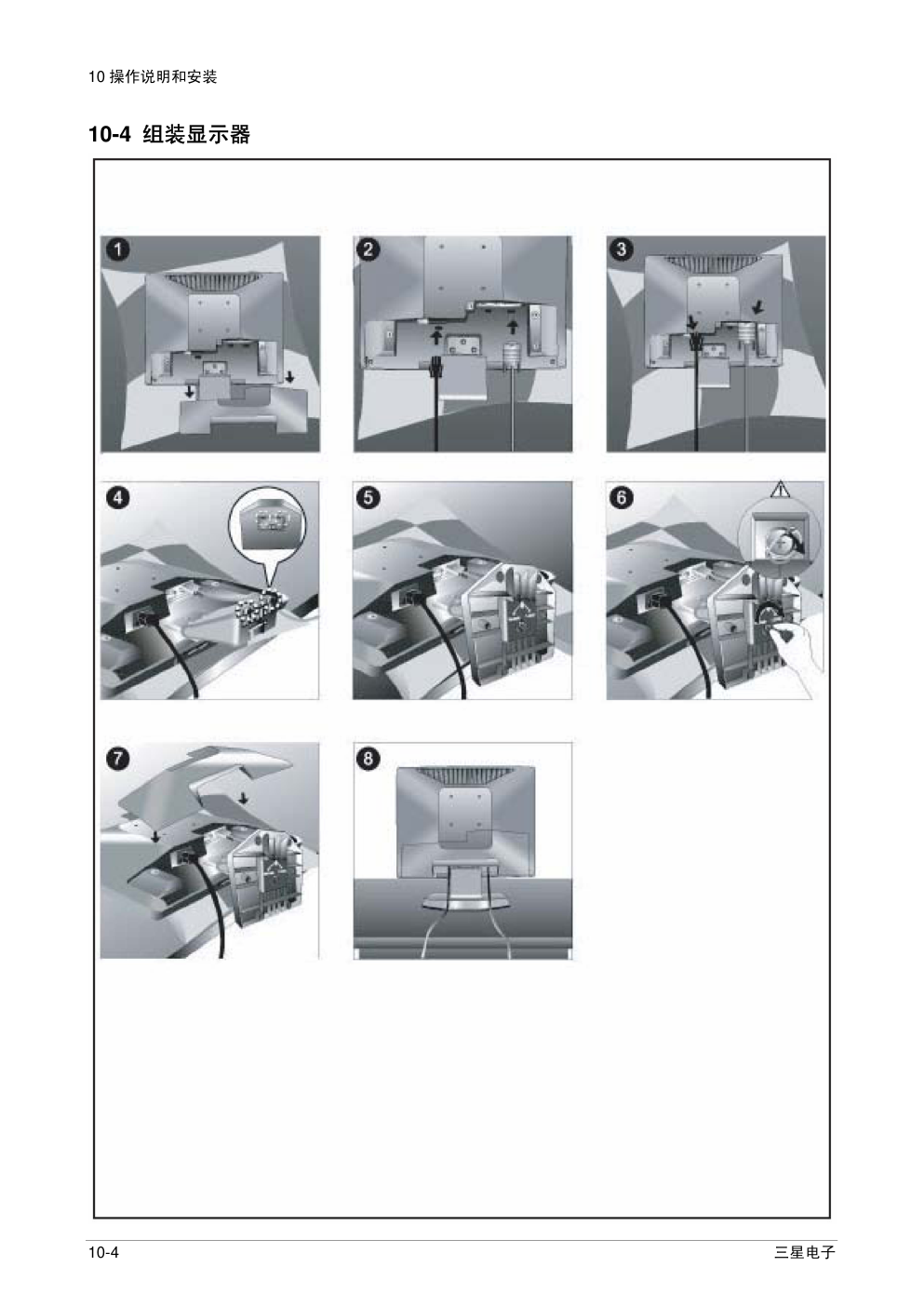 10 操作说明和安装

10-4 组装显示器

1

2

3

4

5

6

7

8

10-4

三星电子