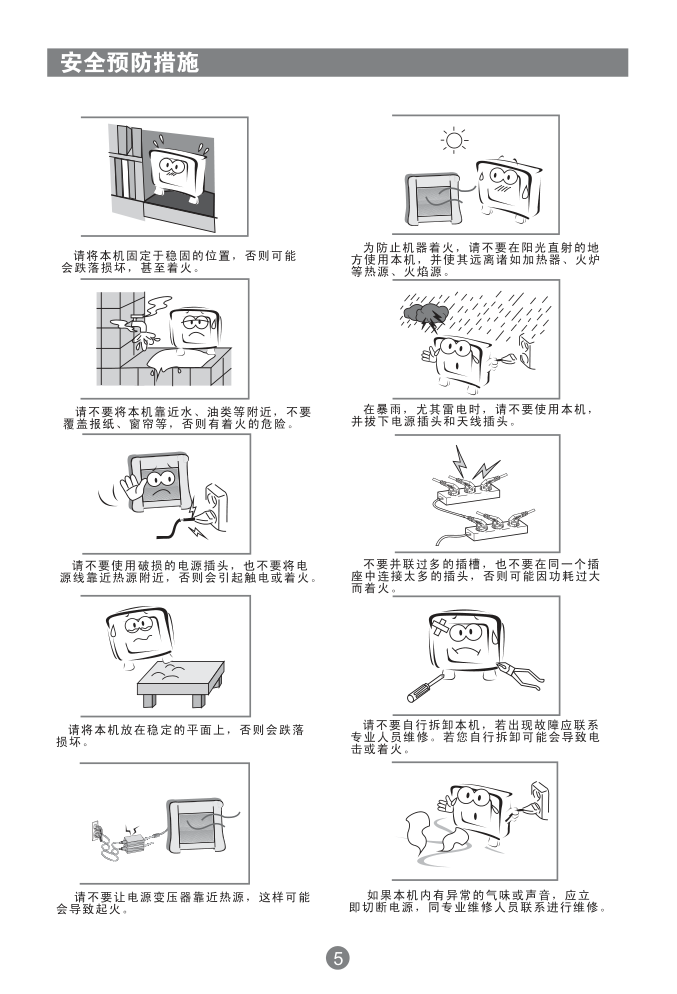 安全预防措施

请将本机固定于稳固的位置，否则可能会跌落损坏，甚至着火。

请不要将本机靠近水、油类等附近，不要覆盖报纸、窗帘等，否则有着火的危险。

请不要使用破损的电源插头，也不要将电源线靠近热源附近，否则会引起触电或着火。

请将本机放在稳定的平面上，否则会跌落损坏。

请不要让电源变压器靠近热源，这样可能会导致起火。

为防止机器着火，请不要在阳光直射的地方使用本机，并使其远离诸如加热器、火炉等热源、火焰源。

在暴雨，尤其雷电时，请不要使用本机，并拔下电源插头和天线插头。

不要并联过多的插槽，也不要在同一个插座中连接太多的插头，否则可能因功耗过大而着火。

请不要自行拆卸本机，若出现故障应联系专业人员维修。若您自行拆卸可能会导致电击或着火。

如果本机内有异常的气味或声音，应立即切断电源，同专业维修人员联系进行维修。

5