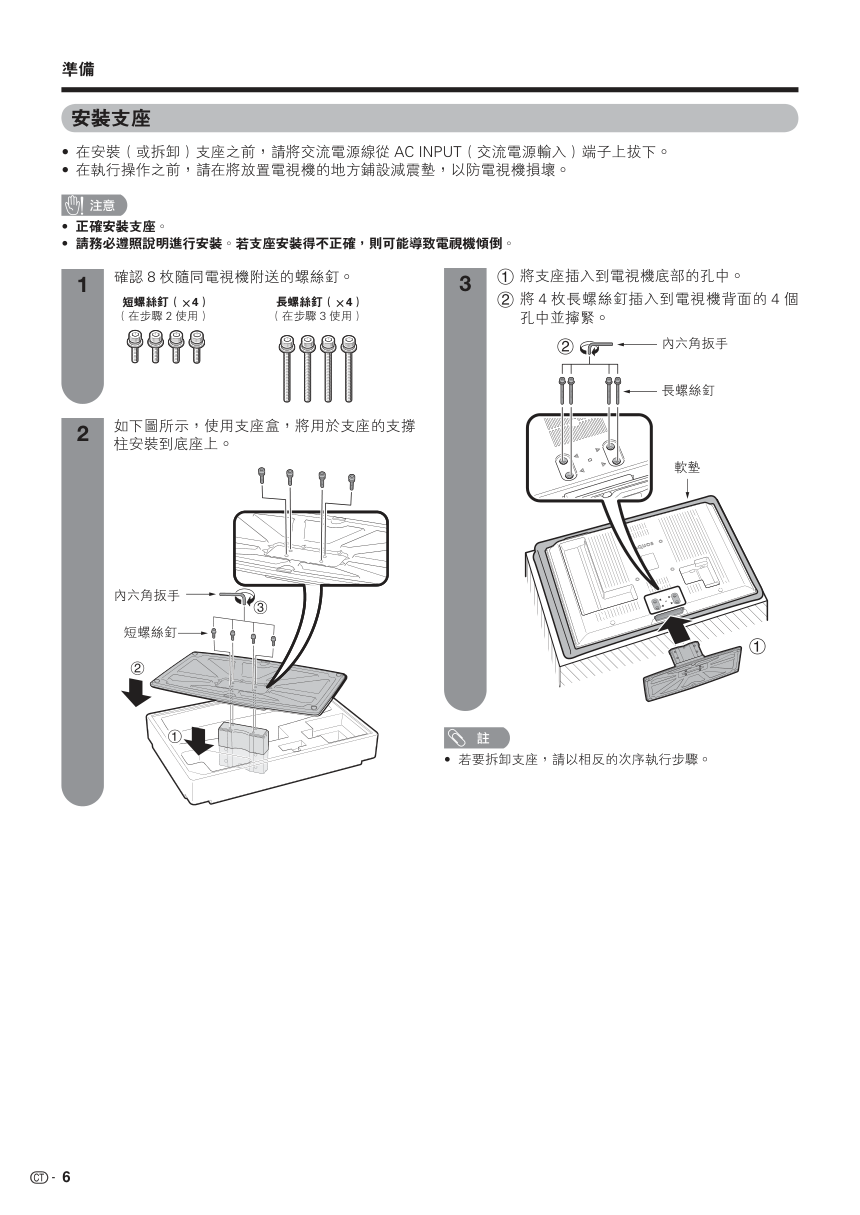 準備

安裝支座

• 在安裝（或拆卸）支座之前，請將交流電源線從 AC INPUT（交流電源輸入）端子上拔下。
• 在執行操作之前，請在將放置電視機的地方鋪設減震墊，以防電視機損壞。

注意
• 正確安裝支座。
• 請務必遵照說明進行安裝。若支座安裝得不正確，則可能導致電視機傾倒。

1 確認 8 枚隨同電視機附送的螺絲釘。

短螺絲釘（×4）
（在步驟 2 使用）

長螺絲釘（×4）
（在步驟 3 使用）

2 如下圖所示，使用支座盒，將用於支座的支撐柱安裝到底座上。

內六角扳手
③
短螺絲釘
②
①

3 ① 將支座插入到電視機底部的孔中。
② 將 4 枚長螺絲釘插入到電視機背面的 4 個孔中並擰緊。

②
內六角扳手
長螺絲釘
軟墊
①

註
• 若要拆卸支座，請以相反的次序執行步驟。

CT - 6