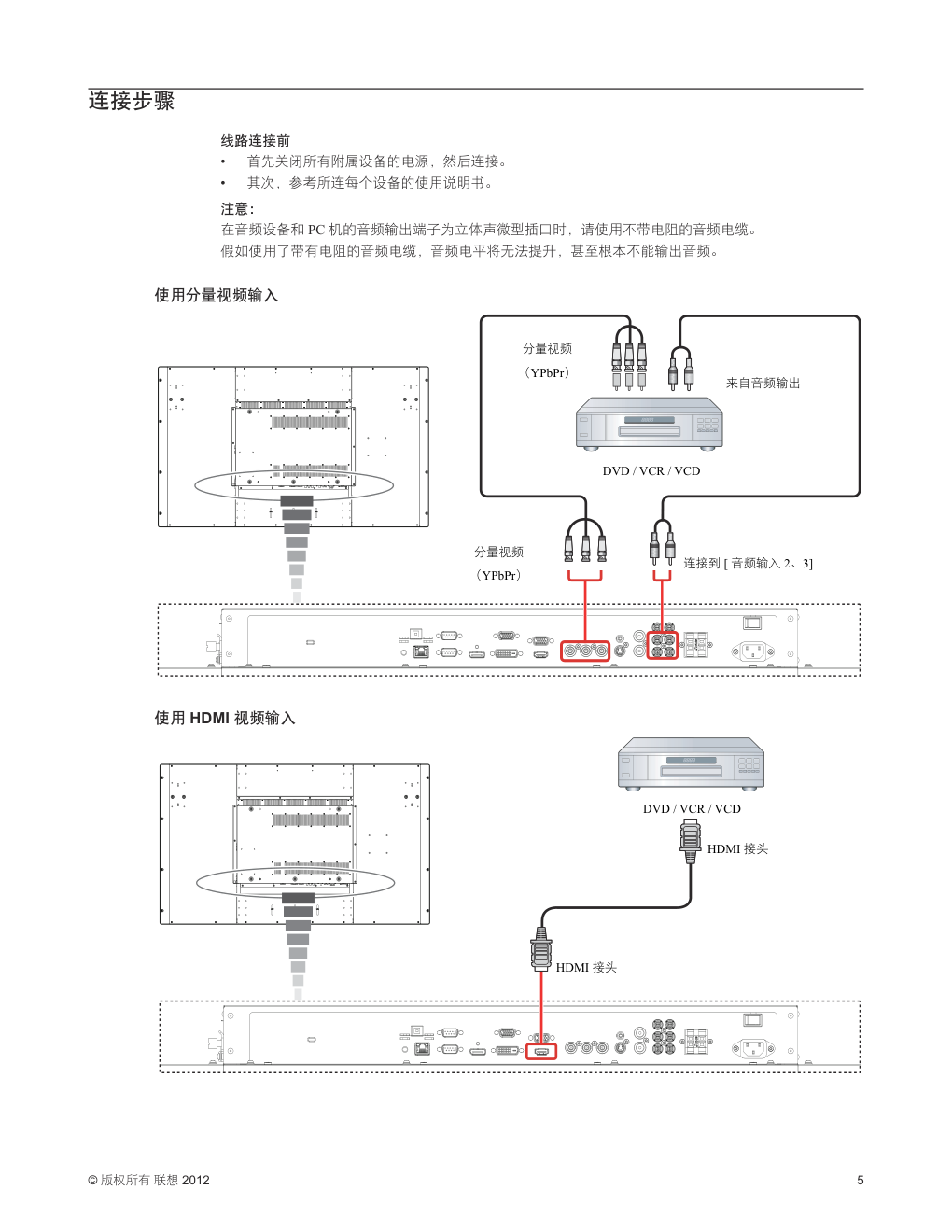 连接步骤

线路连接前

• 首先关闭所有附属设备的电源，然后连接。
• 其次，参考所连每个设备的使用说明书。

注意：

在音频设备和 PC 机的音频输出端子为立体声微型插口时，请使用不带电阻的音频电缆。
假如使用了带有电阻的音频电缆，音频电平将无法提升，甚至根本不能输出音频。

使用分量视频输入

分量视频
（YPbPr）

来自音频输出

DVD / VCR / VCD

分量视频
（YPbPr）

连接到 [ 音频输入 2、3]

使用 HDMI 视频输入

DVD / VCR / VCD

HDMI 接头

HDMI 接头

© 版权所有 联想 2012

5