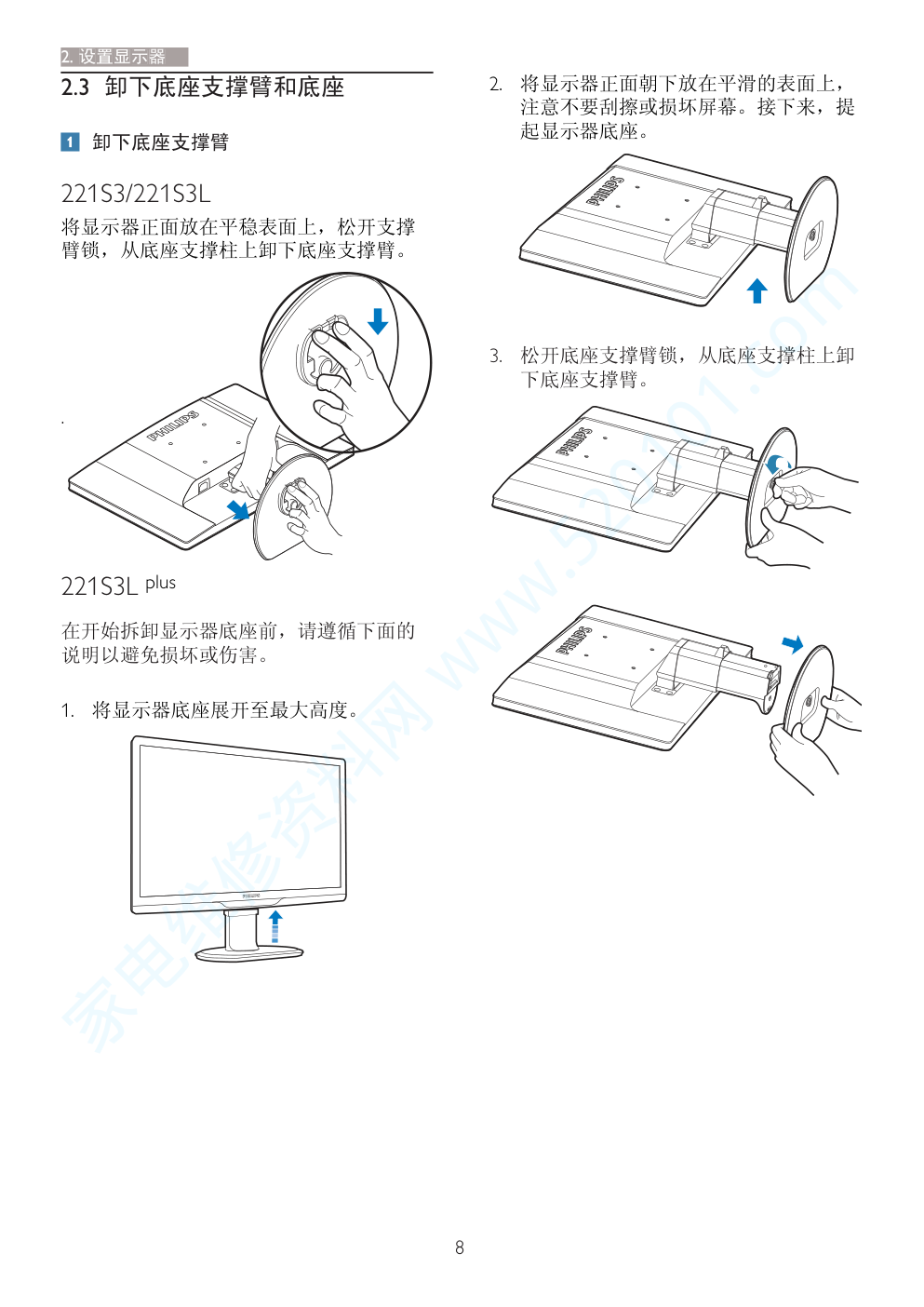 2. 设置显示器

2.3 卸下底座支撑臂和底座

1 卸下底座支撑臂

221S3/221S3L

将显示器正面放在平稳表面上，松开支撑臂锁，从底座支撑柱上卸下底座支撑臂。

PHILIPS

221S3L plus

在开始拆卸显示器底座前，请遵循下面的说明以避免损坏或伤害。

1. 将显示器底座展开至最大高度。

PHILIPS

2. 将显示器正面朝下放在平滑的表面上，注意不要刮擦或损坏屏幕。接下来，提起显示器底座。

PHILIPS

3. 松开底座支撑臂锁，从底座支撑柱上卸下底座支撑臂。

PHILIPS

PHILIPS

家电维修资料网 www.520101.com

8