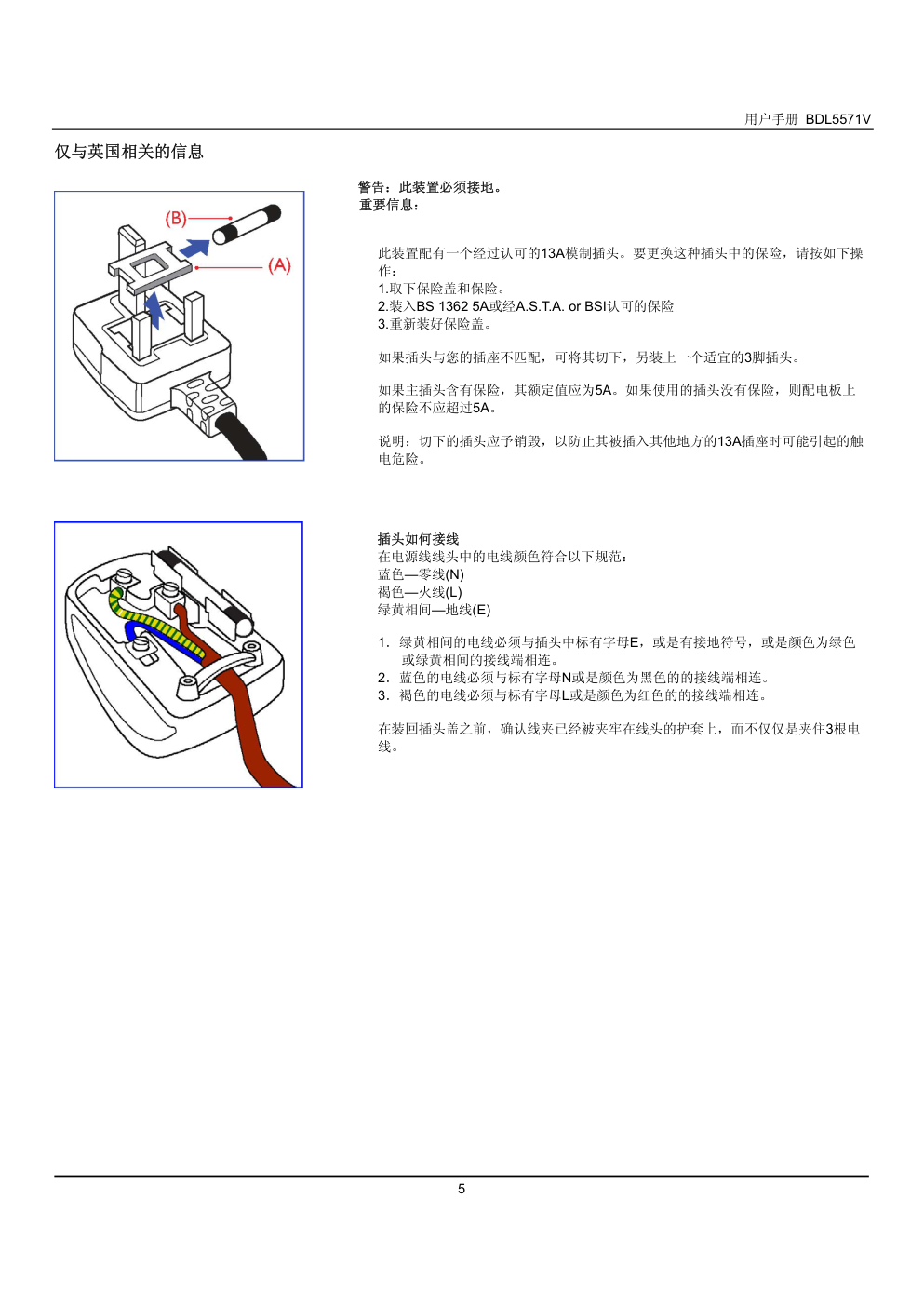 用户手册 BDL5571V

仅与英国相关的信息

(B)

(A)

警告：此装置必须接地。
重要信息：

此装置配有一个经过认可的13A模制插头。要更换这种插头中的保险，请按如下操作：
1.取下保险盖和保险。
2.装入BS 1362 5A或经A.S.T.A. or BSI认可的保险
3.重新装好保险盖。

如果插头与您的插座不匹配，可将其切下，另装上一个适宜的3脚插头。

如果主插头含有保险，其额定值应为5A。如果使用的插头没有保险，则配电板上的保险不应超过5A。

说明：切下的插头应予销毁，以防止其被插入其他地方的13A插座时可能引起的触电危险。

插头如何接线
在电源线线头中的电线颜色符合以下规范：
蓝色—零线(N)
褐色—火线(L)
绿黄相间—地线(E)

1. 绿黄相间的电线必须与插头中标有字母E，或是有接地符号，或是颜色为绿色或绿黄相间的接线端相连。
2. 蓝色的电线必须与标有字母N或是颜色为黑色的的接线端相连。
3. 褐色的电线必须与标有字母L或是颜色为红色的的接线端相连。

在装回插头盖之前，确认线夹已经被夹牢在线头的护套上，而不仅仅是夹住3根电线。

5