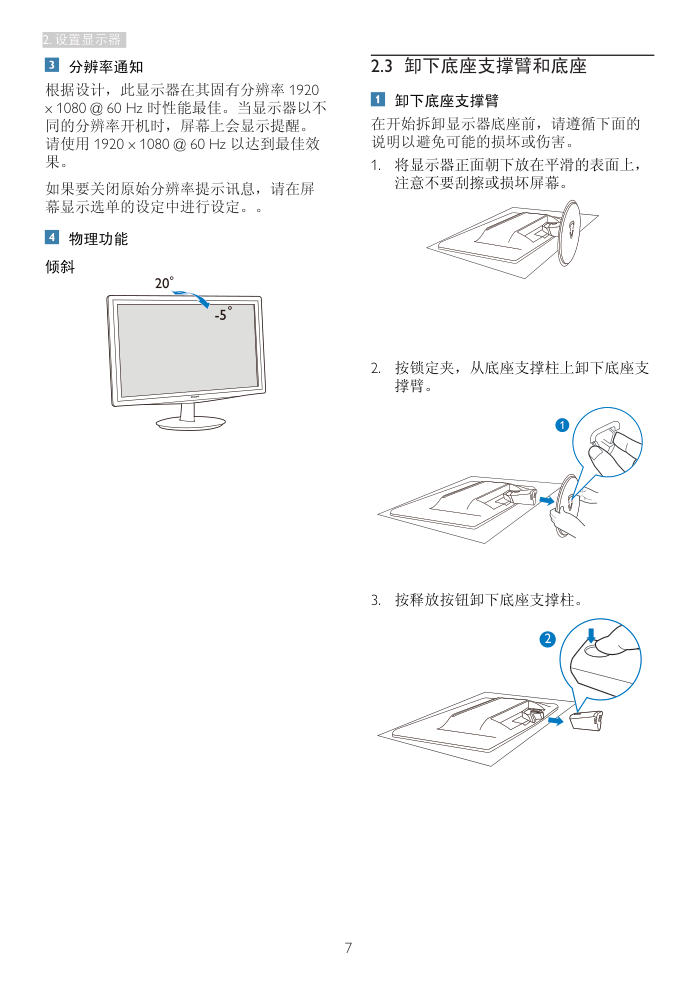 2. 设置显示器

3 分辨率通知

根据设计，此显示器在其固有分辨率 1920 × 1080 @ 60 Hz 时性能最佳。当显示器以不同的分辨率开机时，屏幕上会显示提醒。请使用 1920 × 1080 @ 60 Hz 以达到最佳效果。

如果要关闭原始分辨率提示讯息，请在屏幕显示选单的设定中进行设定。。

4 物理功能

倾斜

20°

-5°

2.3 卸下底座支撑臂和底座

1 卸下底座支撑臂

在开始拆卸显示器底座前，请遵循下面的说明以避免可能的损坏或伤害。

1. 将显示器正面朝下放在平滑的表面上，注意不要刮擦或损坏屏幕。

2. 按锁定夹，从底座支撑柱上卸下底座支撑臂。

1

3. 按释放按钮卸下底座支撑柱。

2

7