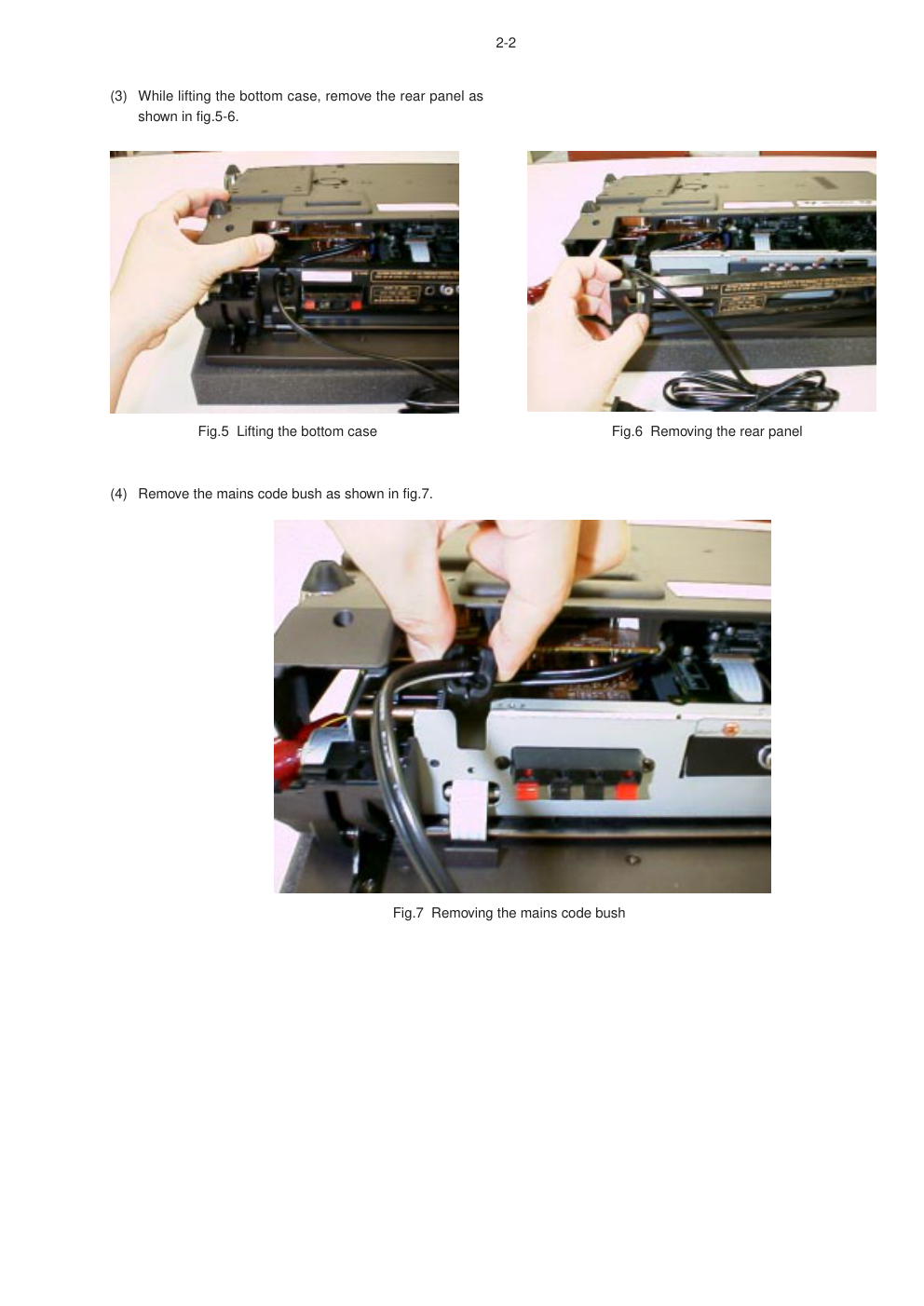 2-2

(3) While lifting the bottom case, remove the rear panel as shown in fig.5-6.

Fig.5 Lifting the bottom case

Fig.6 Removing the rear panel

(4) Remove the mains code bush as shown in fig.7.

Fig.7 Removing the mains code bush