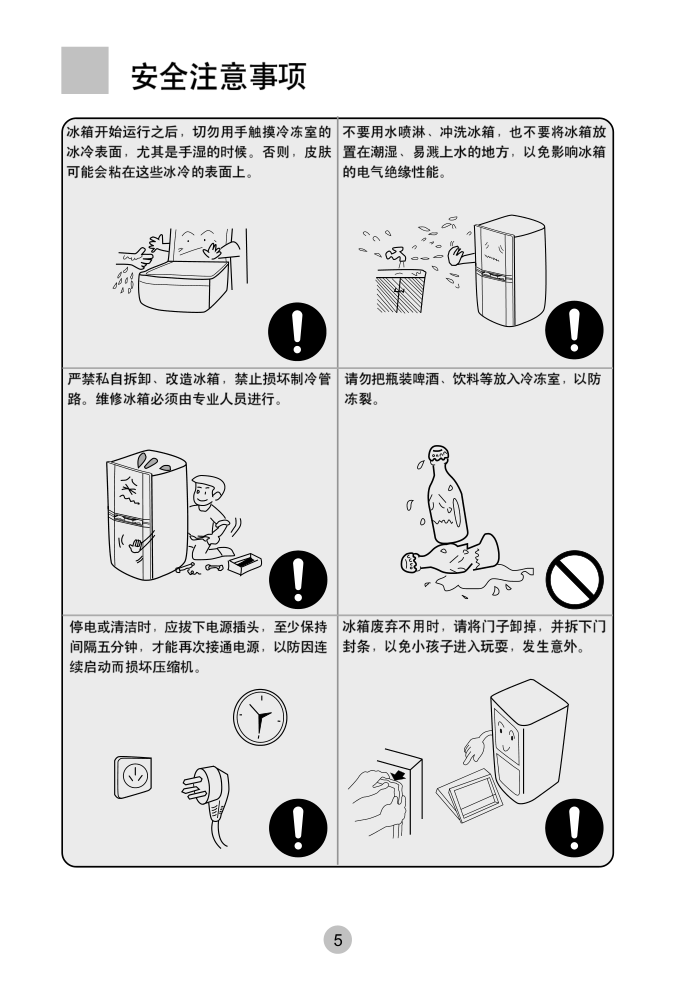 安全注意事项

冰箱开始运行之后，切勿用手触摸冷冻室的冰冷表面，尤其是手湿的时候。否则，皮肤可能会粘在这些冰冷的表面上。

不要用水喷淋、冲洗冰箱，也不要将冰箱放置在潮湿、易溅上水的地方，以免影响冰箱的电气绝缘性能。

严禁私自拆卸、改造冰箱，禁止损坏制冷管路。维修冰箱必须由专业人员进行。

请勿把瓶装啤酒、饮料等放入冷冻室，以防冻裂。

停电或清洁时，应拔下电源插头，至少保持间隔五分钟，才能再次接通电源，以防因连续启动而损坏压缩机。

冰箱废弃不用时，请将门子卸掉，并拆下门封条，以免小孩子进入玩耍，发生意外。

5