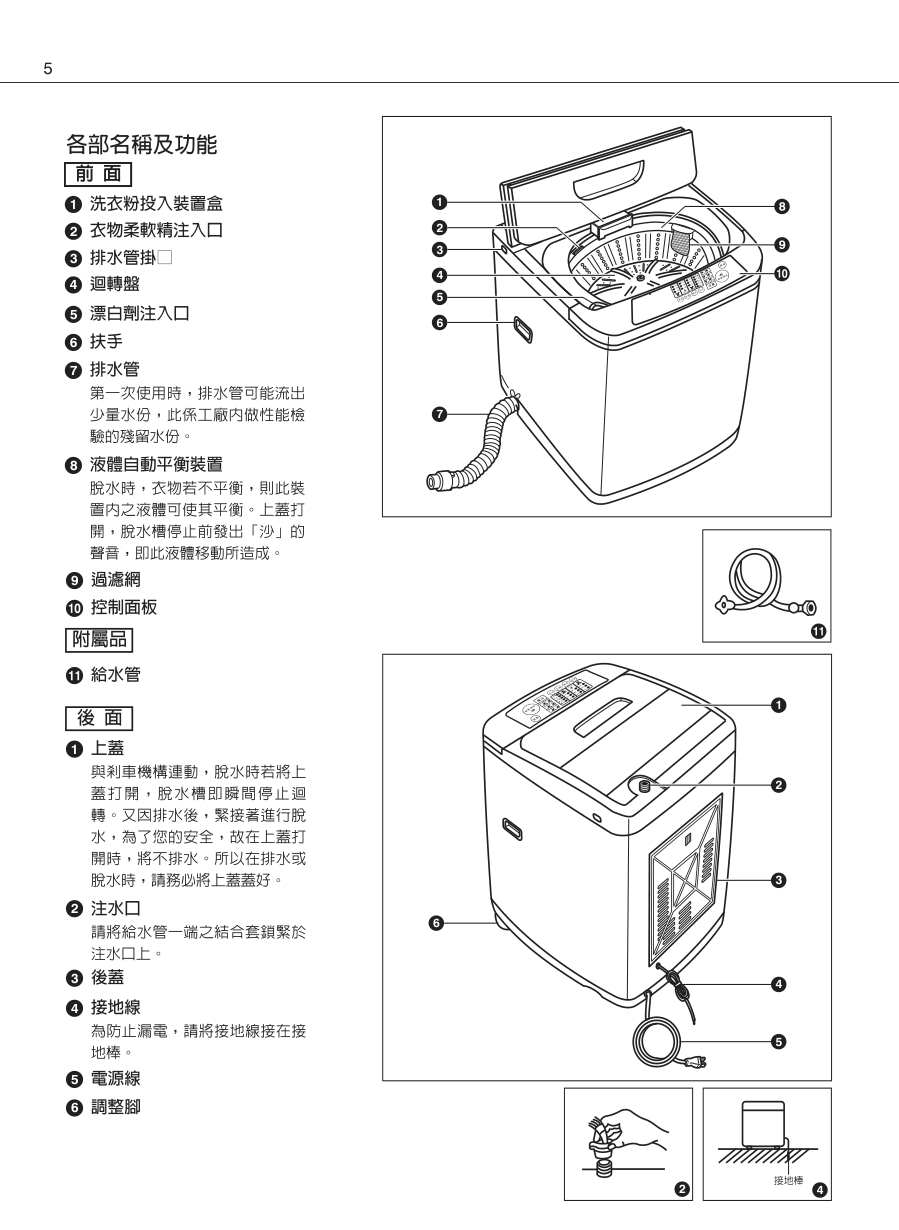 5

各部名稱及功能

前 面

❶ 洗衣粉投入裝置盒
❷ 衣物柔軟精注入口
❸ 排水管掛□
❹ 迴轉盤
❺ 漂白劑注入口
❻ 扶手
❼ 排水管
第一次使用時，排水管可能流出少量水份，此係工廠內做性能檢驗的殘留水份。
❽ 液體自動平衡裝置
脫水時，衣物若不平衡，則此裝置內之液體可使其平衡。上蓋打開，脫水槽停止前發出「沙」的聲音，即此液體移動所造成。
❾ 過濾網
❿ 控制面板

附屬品

⓫ 給水管

後 面

❶ 上蓋
與剎車機構連動，脫水時若將上蓋打開，脫水槽即瞬間停止迴轉。又因排水後，緊接著進行脫水，為了您的安全，故在上蓋打開時，將不排水。所以在排水或脫水時，請務必將上蓋蓋好。
❷ 注水口
請將給水管一端之結合套鎖緊於注水口上。
❸ 後蓋
❹ 接地線
為防止漏電，請將接地線接在接地棒。
❺ 電源線
❻ 調整腳

❶ ❷ ❸ ❹ ❺ ❻ ❼ ❽ ❾ ❿

⓫

❶ ❷ ❸ ❹ ❺ ❻

❷

接地棒
❹