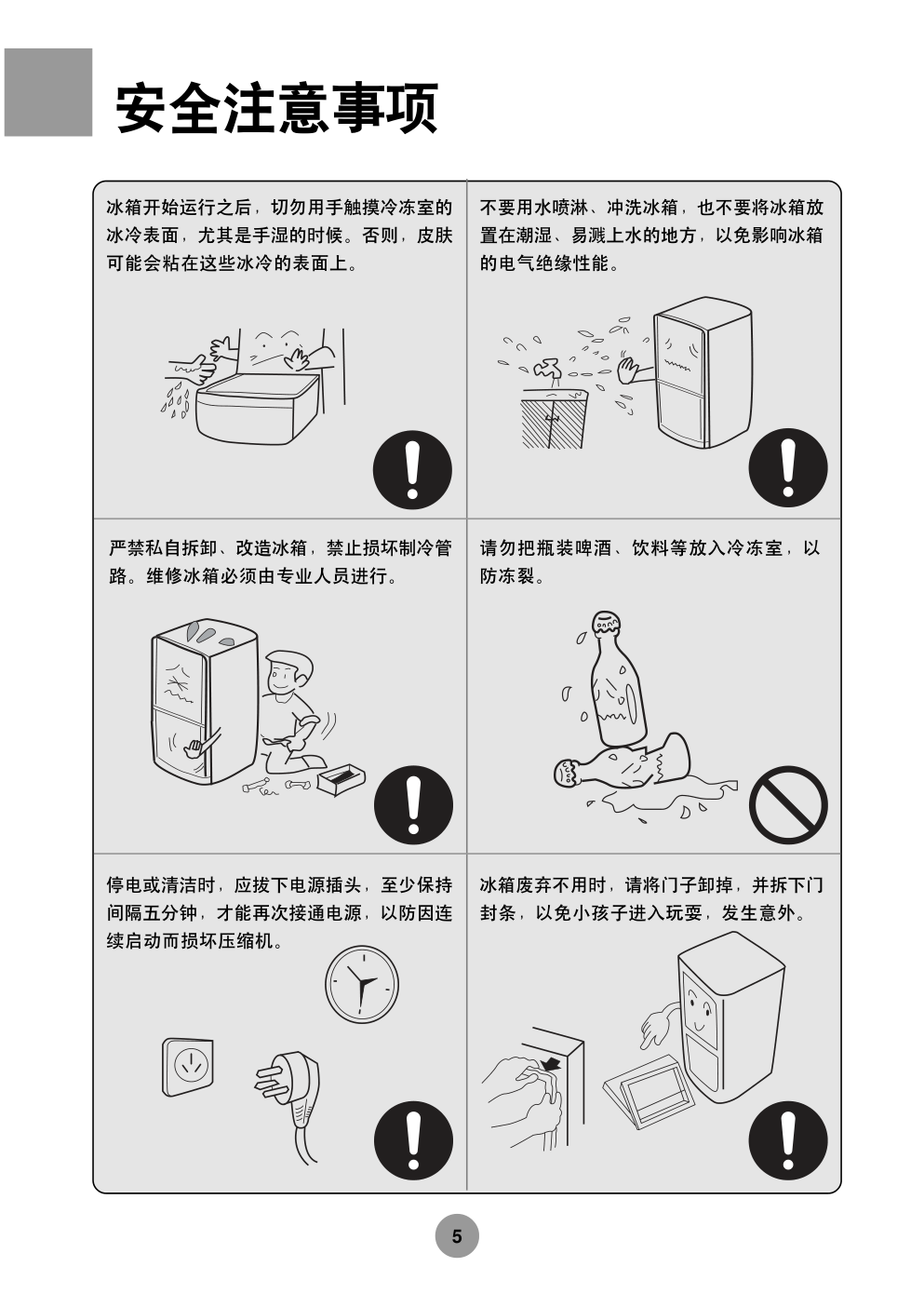 安全注意事项

冰箱开始运行之后，切勿用手触摸冷冻室的冰冷表面，尤其是手湿的时候。否则，皮肤可能会粘在这些冰冷的表面上。

不要用水喷淋、冲洗冰箱，也不要将冰箱放置在潮湿、易溅上水的地方，以免影响冰箱的电气绝缘性能。

严禁私自拆卸、改造冰箱，禁止损坏制冷管路。维修冰箱必须由专业人员进行。

请勿把瓶装啤酒、饮料等放入冷冻室，以防冻裂。

停电或清洁时，应拔下电源插头，至少保持间隔五分钟，才能再次接通电源，以防因连续启动而损坏压缩机。

冰箱废弃不用时，请将门子卸掉，并拆下门封条，以免小孩子进入玩耍，发生意外。

5