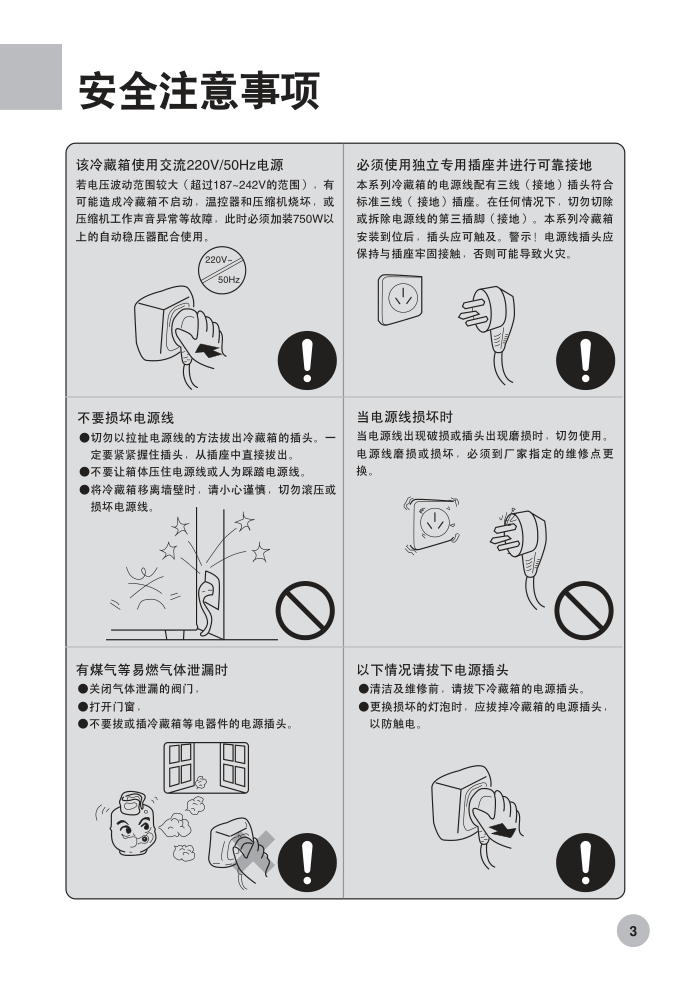 安全注意事项

该冷藏箱使用交流220V/50Hz电源

若电压波动范围较大（超过187~242V的范围），有可能造成冷藏箱不启动，温控器和压缩机烧坏，或压缩机工作声音异常等故障，此时必须加装750W以上的自动稳压器配合使用。

220V~
50Hz

必须使用独立专用插座并进行可靠接地

本系列冷藏箱的电源线配有三线（接地）插头符合标准三线（接地）插座。在任何情况下，切勿切除或拆除电源线的第三插脚（接地）。本系列冷藏箱安装到位后，插头应可触及。警示！电源线插头应保持与插座牢固接触，否则可能导致火灾。

不要损坏电源线

●切勿以拉扯电源线的方法拔出冷藏箱的插头。一定要紧紧握住插头，从插座中直接拔出。
●不要让箱体压住电源线或人为踩踏电源线。
●将冷藏箱移离墙壁时，请小心谨慎，切勿滚压或损坏电源线。

当电源线损坏时

当电源线出现破损或插头出现磨损时，切勿使用。电源线磨损或损坏，必须到厂家指定的维修点更换。

有煤气等易燃气体泄漏时

●关闭气体泄漏的阀门，
●打开门窗，
●不要拔或插冷藏箱等电器件的电源插头。

以下情况请拔下电源插头

●清洁及维修前，请拔下冷藏箱的电源插头。
●更换损坏的灯泡时，应拔掉冷藏箱的电源插头，以防触电。

3