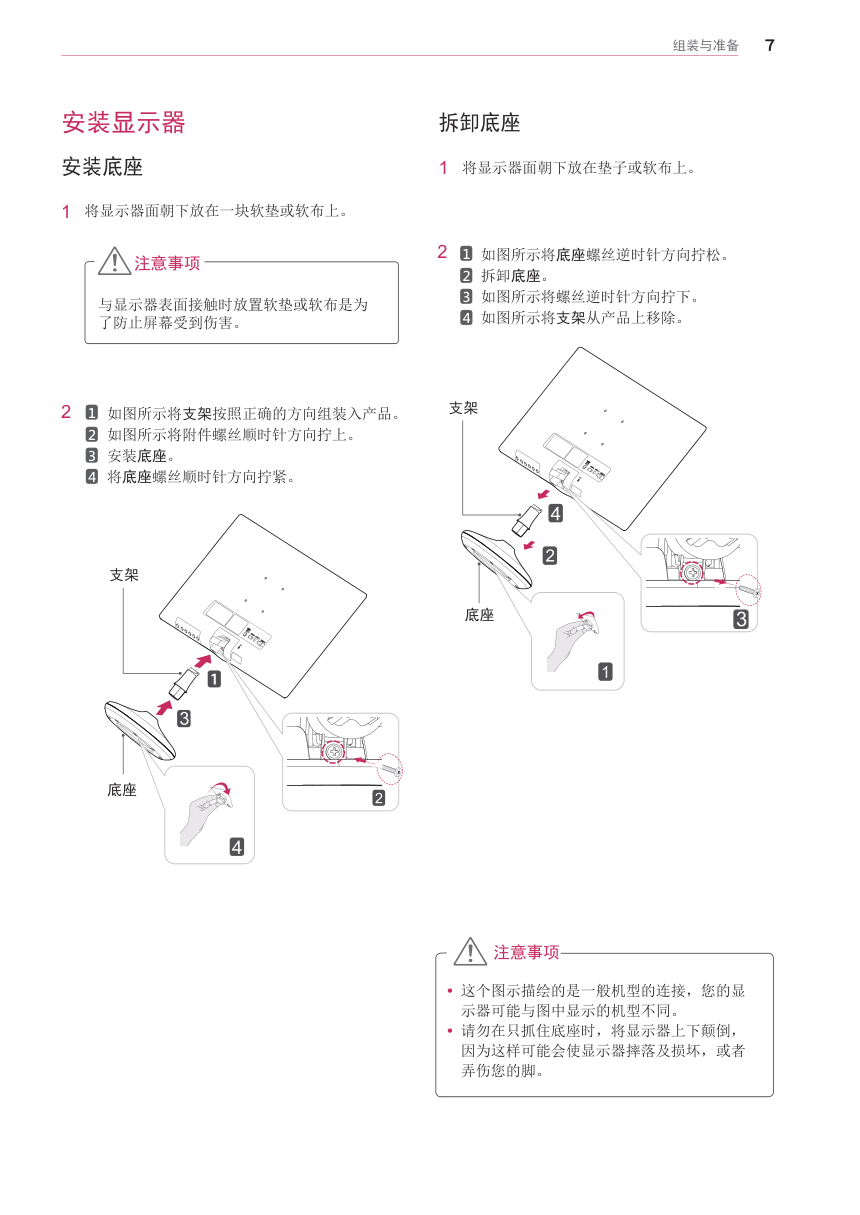 组装与准备 7

安装显示器

安装底座

1 将显示器面朝下放在一块软垫或软布上。

注意事项

与显示器表面接触时放置软垫或软布是为了防止屏幕受到伤害。

2 1 如图所示将支架按照正确的方向组装入产品。
2 如图所示将附件螺丝顺时针方向拧上。
3 安装底座。
4 将底座螺丝顺时针方向拧紧。

支架

1

3

底座

2

4

拆卸底座

1 将显示器面朝下放在垫子或软布上。

2 1 如图所示将底座螺丝逆时针方向拧松。
2 拆卸底座。
3 如图所示将螺丝逆时针方向拧下。
4 如图所示将支架从产品上移除。

支架

4

2

底座

3

1

注意事项

• 这个图示描绘的是一般机型的连接，您的显示器可能与图中显示的机型不同。
• 请勿在只抓住底座时，将显示器上下颠倒，因为这样可能会使显示器摔落及损坏，或者弄伤您的脚。