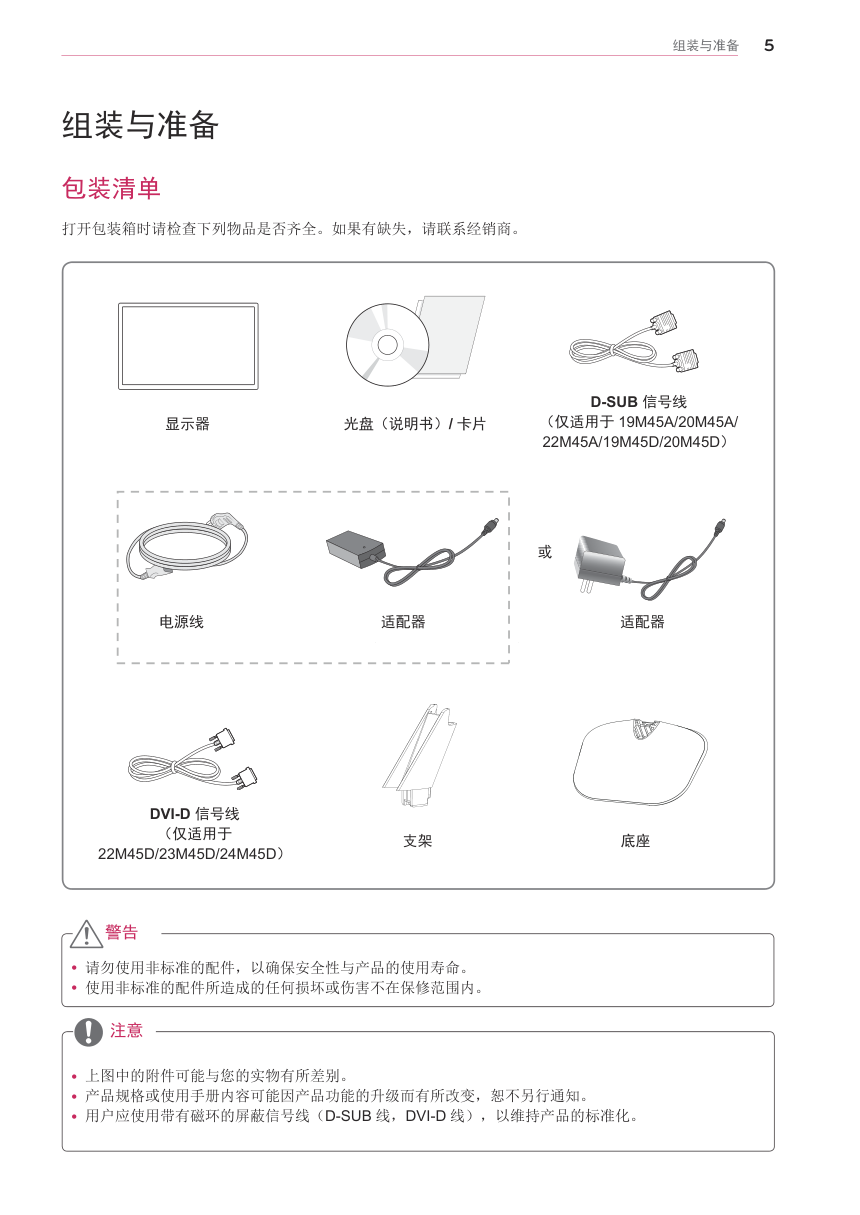 组装与准备 5

组装与准备

包装清单

打开包装箱时请检查下列物品是否齐全。如果有缺失，请联系经销商。

显示器

光盘（说明书）/ 卡片

D-SUB 信号线
（仅适用于 19M45A/20M45A/22M45A/19M45D/20M45D）

电源线

适配器

或

适配器

DVI-D 信号线
（仅适用于 22M45D/23M45D/24M45D）

支架

底座

警告

• 请勿使用非标准的配件，以确保安全性与产品的使用寿命。
• 使用非标准的配件所造成的任何损坏或伤害不在保修范围内。

注意

• 上图中的附件可能与您的实物有所差别。
• 产品规格或使用手册内容可能因产品功能的升级而有所改变，恕不另行通知。
• 用户应使用带有磁环的屏蔽信号线（D-SUB 线，DVI-D 线），以维持产品的标准化。