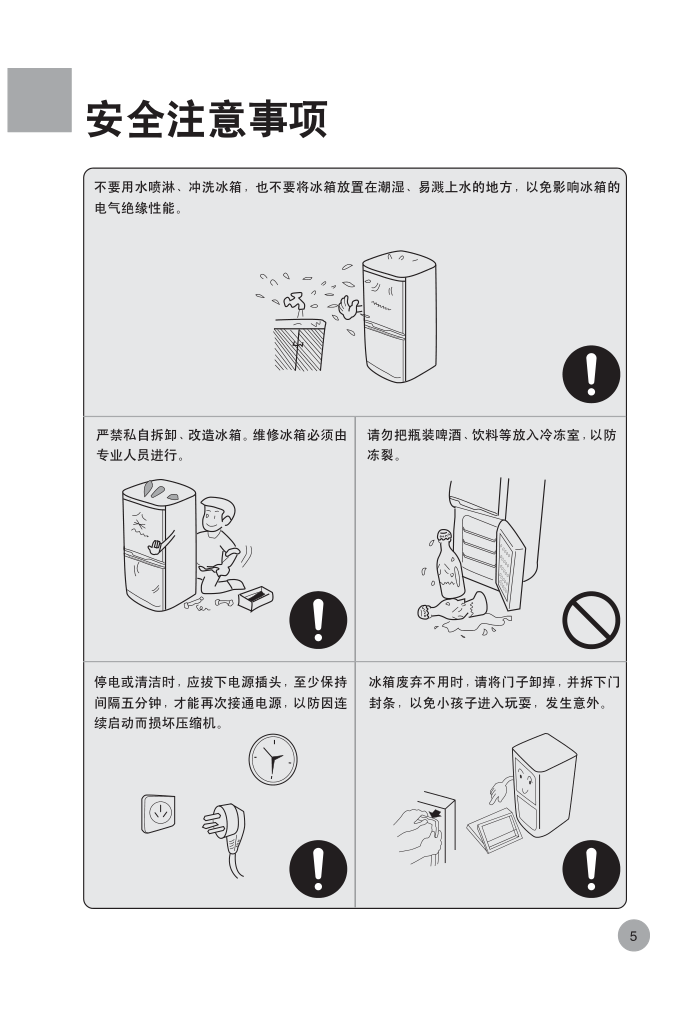 安全注意事项

不要用水喷淋、冲洗冰箱，也不要将冰箱放置在潮湿、易溅上水的地方，以免影响冰箱的电气绝缘性能。

严禁私自拆卸、改造冰箱。维修冰箱必须由专业人员进行。

请勿把瓶装啤酒、饮料等放入冷冻室，以防冻裂。

停电或清洁时，应拔下电源插头，至少保持间隔五分钟，才能再次接通电源，以防因连续启动而损坏压缩机。

冰箱废弃不用时，请将门子卸掉，并拆下门封条，以免小孩子进入玩耍，发生意外。

5