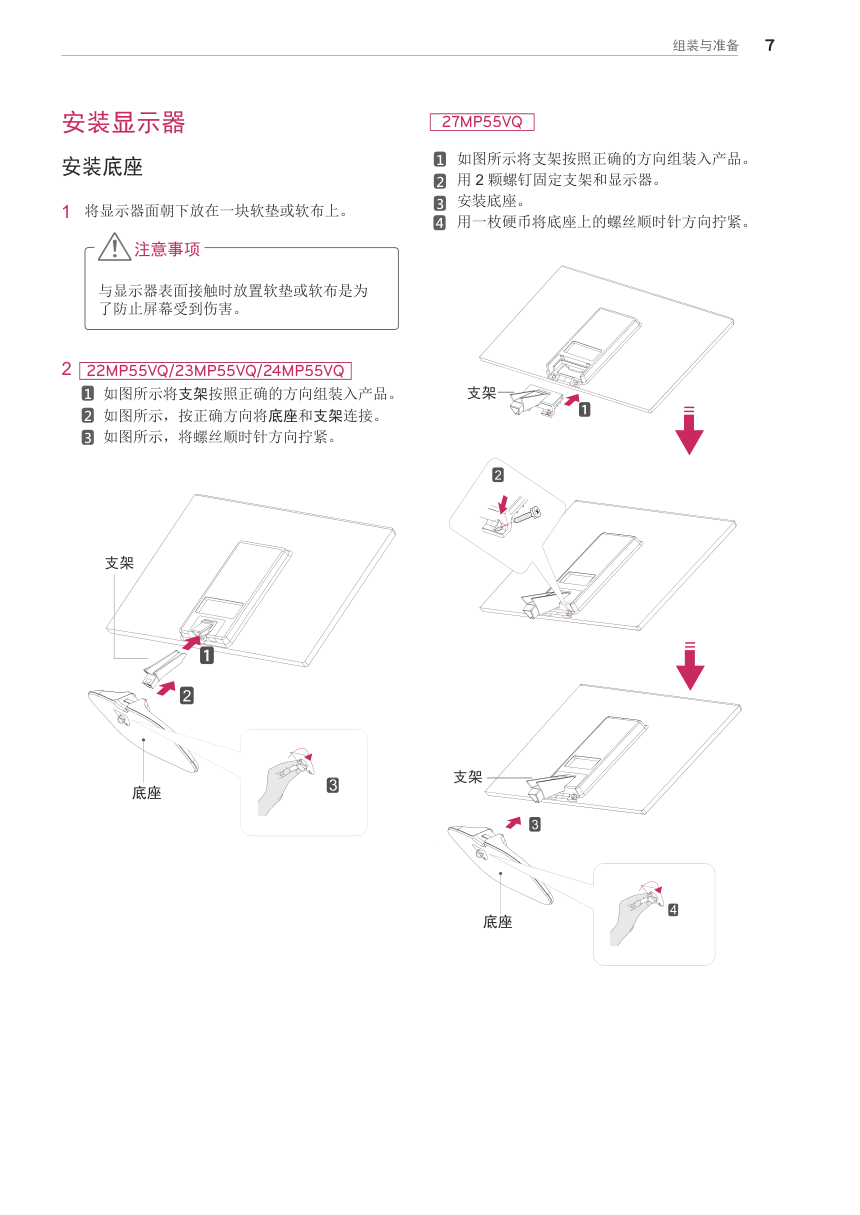 组装与准备 7

安装显示器

安装底座

1 将显示器面朝下放在一块软垫或软布上。

注意事项

与显示器表面接触时放置软垫或软布是为了防止屏幕受到伤害。

2 22MP55VQ/23MP55VQ/24MP55VQ

1 如图所示将支架按照正确的方向组装入产品。
2 如图所示，按正确方向将底座和支架连接。
3 如图所示，将螺丝顺时针方向拧紧。

支架
1
2
底座
3

27MP55VQ

1 如图所示将支架按照正确的方向组装入产品。
2 用 2 颗螺钉固定支架和显示器。
3 安装底座。
4 用一枚硬币将底座上的螺丝顺时针方向拧紧。

支架
1
2
支架
3
底座
4