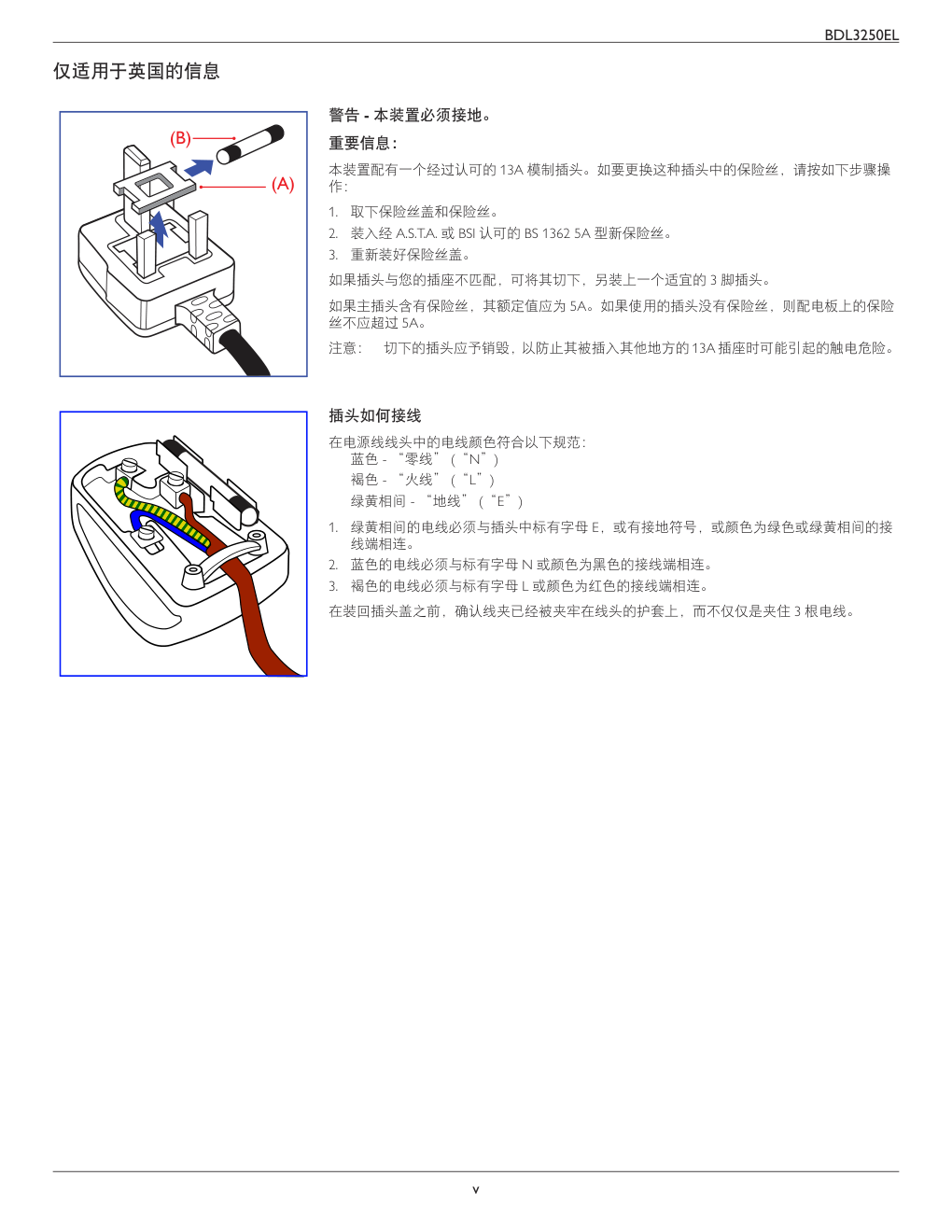 BDL3250EL

仅适用于英国的信息

(B)

(A)

警告 - 本装置必须接地。

重要信息：

本装置配有一个经过认可的 13A 模制插头。如要更换这种插头中的保险丝，请按如下步骤操作：

1. 取下保险丝盖和保险丝。
2. 装入经 A.S.T.A. 或 BSI 认可的 BS 1362 5A 型新保险丝。
3. 重新装好保险丝盖。

如果插头与您的插座不匹配，可将其切下，另装上一个适宜的 3 脚插头。

如果主插头含有保险丝，其额定值应为 5A。如果使用的插头没有保险丝，则配电板上的保险丝不应超过 5A。

注意： 切下的插头应予销毁，以防止其被插入其他地方的 13A 插座时可能引起的触电危险。

插头如何接线

在电源线线头中的电线颜色符合以下规范：
蓝色 - “零线”（“N”）
褐色 - “火线”（“L”）
绿黄相间 - “地线”（“E”）

1. 绿黄相间的电线必须与插头中标有字母 E，或有接地符号，或颜色为绿色或绿黄相间的接线端相连。
2. 蓝色的电线必须与标有字母 N 或颜色为黑色的接线端相连。
3. 褐色的电线必须与标有字母 L 或颜色为红色的接线端相连。

在装回插头盖之前，确认线夹已经被夹牢在线头的护套上，而不仅仅是夹住 3 根电线。

v