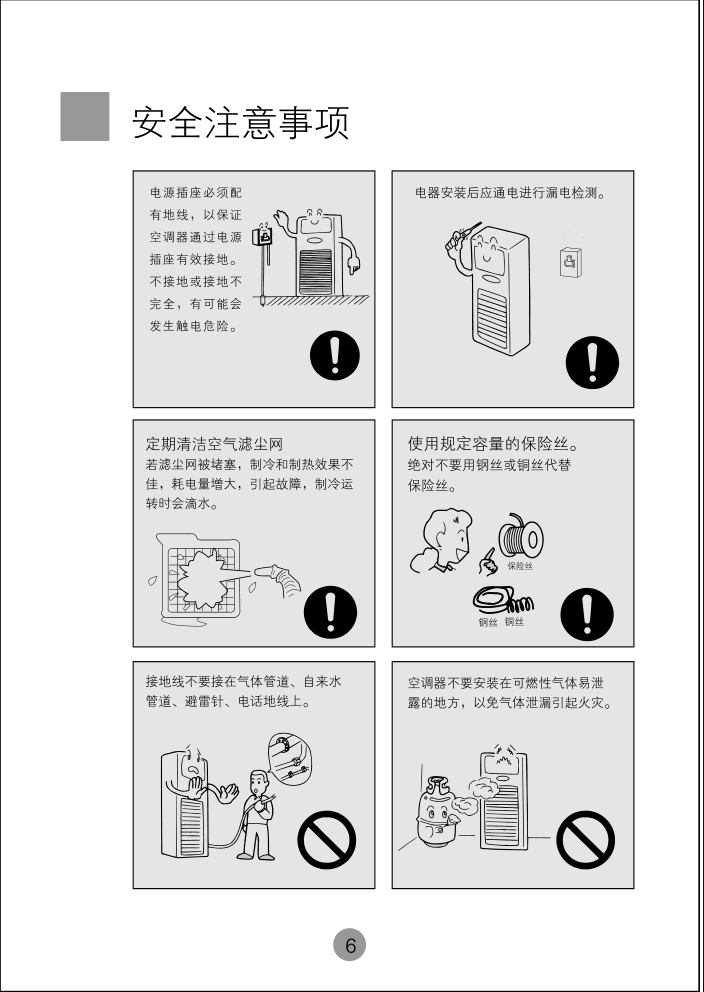 安全注意事项

电源插座必须配有地线，以保证空调器通过电源插座有效接地。不接地或接地不完全，有可能会发生触电危险。

电器安装后应通电进行漏电检测。

定期清洁空气滤尘网
若滤尘网被堵塞，制冷和制热效果不佳，耗电量增大，引起故障，制冷运转时会滴水。

使用规定容量的保险丝。
绝对不要用钢丝或铜丝代替保险丝。

保险丝

钢丝 铜丝

接地线不要接在气体管道、自来水管道、避雷针、电话地线上。

空调器不要安装在可燃性气体易泄露的地方，以免气体泄漏引起火灾。

6