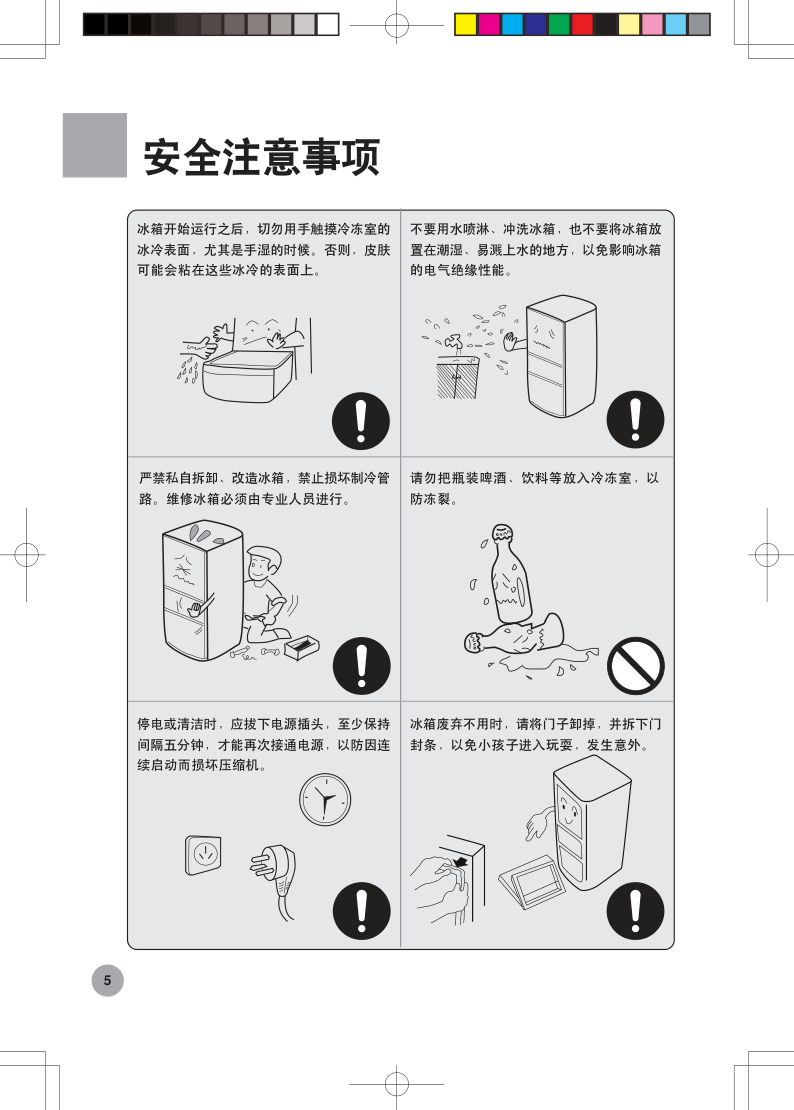 安全注意事项

冰箱开始运行之后，切勿用手触摸冷冻室的冰冷表面，尤其是手湿的时候。否则，皮肤可能会粘在这些冰冷的表面上。

不要用水喷淋、冲洗冰箱，也不要将冰箱放置在潮湿、易溅上水的地方，以免影响冰箱的电气绝缘性能。

严禁私自拆卸、改造冰箱，禁止损坏制冷管路。维修冰箱必须由专业人员进行。

请勿把瓶装啤酒、饮料等放入冷冻室，以防冻裂。

停电或清洁时，应拔下电源插头，至少保持间隔五分钟，才能再次接通电源，以防因连续启动而损坏压缩机。

冰箱废弃不用时，请将门子卸掉，并拆下门封条，以免小孩子进入玩耍，发生意外。

5