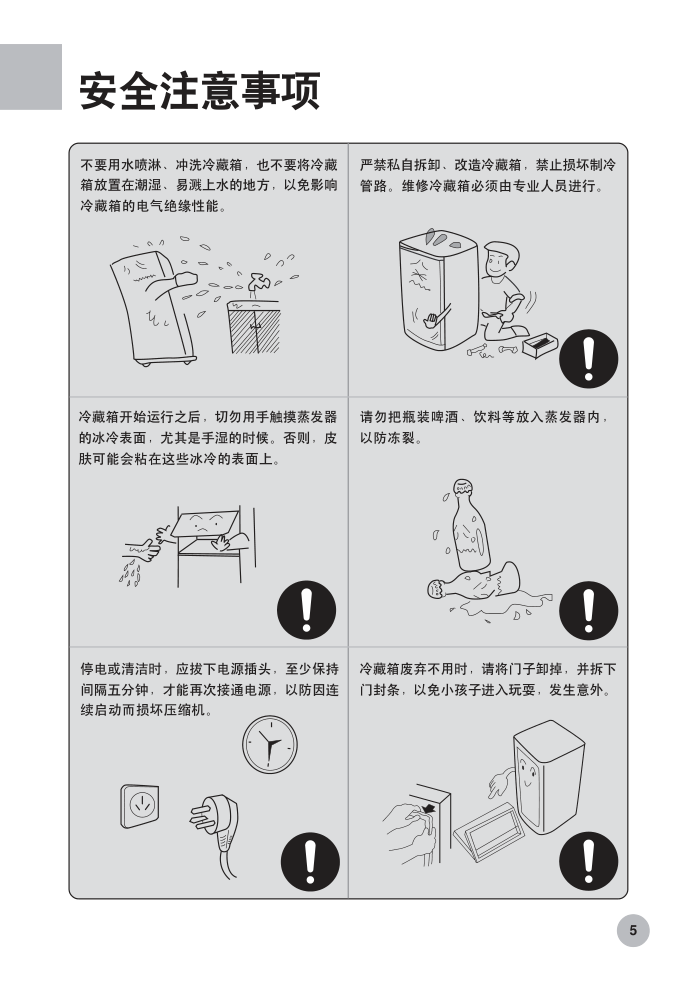 安全注意事项

不要用水喷淋、冲洗冷藏箱，也不要将冷藏箱放置在潮湿、易溅上水的地方，以免影响冷藏箱的电气绝缘性能。

严禁私自拆卸、改造冷藏箱，禁止损坏制冷管路。维修冷藏箱必须由专业人员进行。

冷藏箱开始运行之后，切勿用手触摸蒸发器的冰冷表面，尤其是手湿的时候。否则，皮肤可能会粘在这些冰冷的表面上。

请勿把瓶装啤酒、饮料等放入蒸发器内，以防冻裂。

停电或清洁时，应拔下电源插头，至少保持间隔五分钟，才能再次接通电源，以防因连续启动而损坏压缩机。

冷藏箱废弃不用时，请将门子卸掉，并拆下门封条，以免小孩子进入玩耍，发生意外。

5