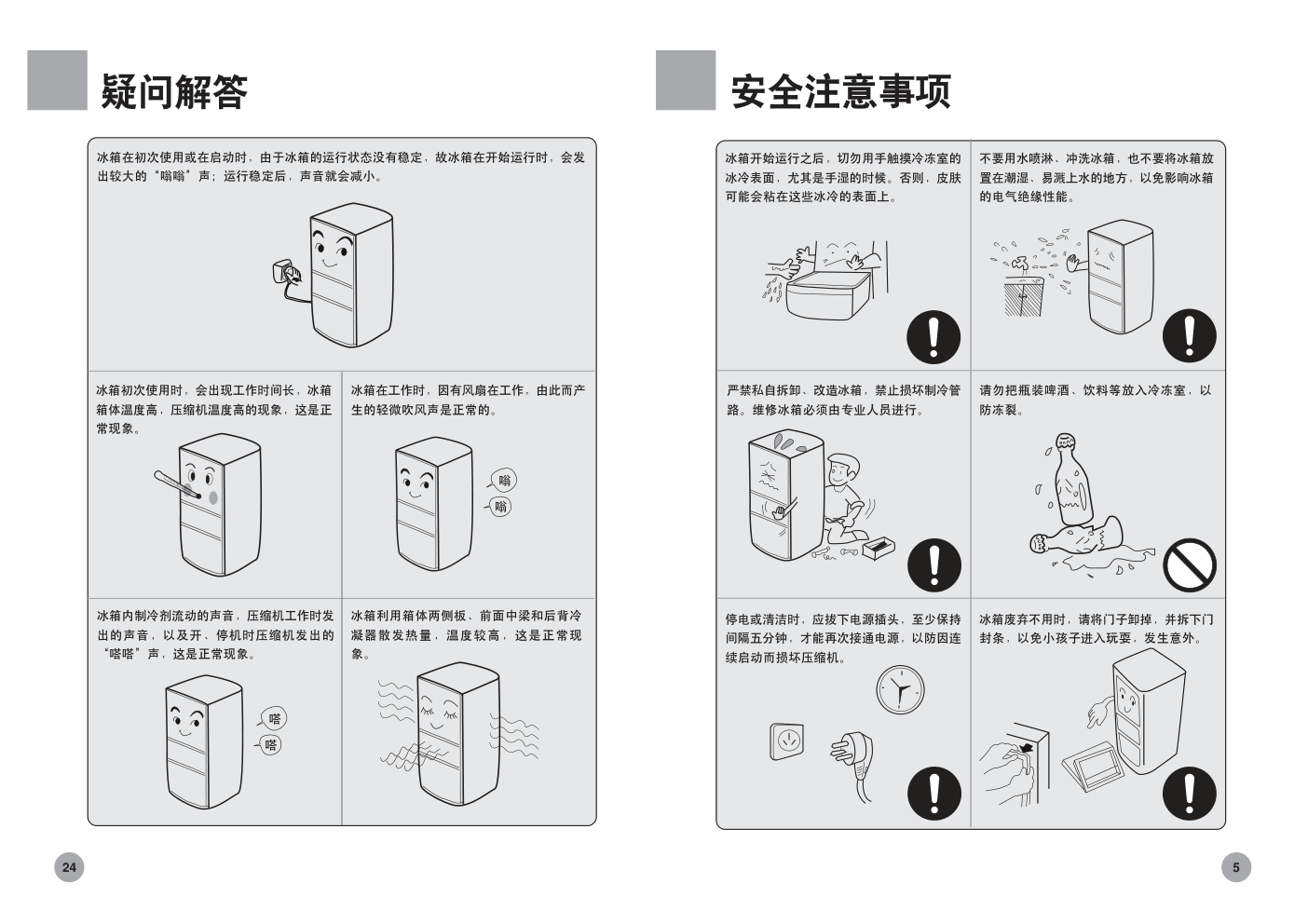 疑问解答

冰箱在初次使用或在启动时，由于冰箱的运行状态没有稳定，故冰箱在开始运行时，会发出较大的“嗡嗡”声；运行稳定后，声音就会减小。

冰箱初次使用时，会出现工作时间长，冰箱箱体温度高，压缩机温度高的现象，这是正常现象。

冰箱在工作时，因有风扇在工作，由此而产生的轻微吹风声是正常的。

嗡
嗡

冰箱内制冷剂流动的声音，压缩机工作时发出的声音，以及开、停机时压缩机发出的“嗒嗒”声，这是正常现象。

嗒
嗒

冰箱利用箱体两侧板、前面中梁和后背冷凝器散发热量，温度较高，这是正常现象。

24

安全注意事项

冰箱开始运行之后，切勿用手触摸冷冻室的冰冷表面，尤其是手湿的时候。否则，皮肤可能会粘在这些冰冷的表面上。

不要用水喷淋、冲洗冰箱，也不要将冰箱放置在潮湿、易溅上水的地方，以免影响冰箱的电气绝缘性能。

严禁私自拆卸、改造冰箱，禁止损坏制冷管路。维修冰箱必须由专业人员进行。

请勿把瓶装啤酒、饮料等放入冷冻室，以防冻裂。

停电或清洁时，应拔下电源插头，至少保持间隔五分钟，才能再次接通电源，以防因连续启动而损坏压缩机。

冰箱废弃不用时，请将门子卸掉，并拆下门封条，以免小孩子进入玩耍，发生意外。

5