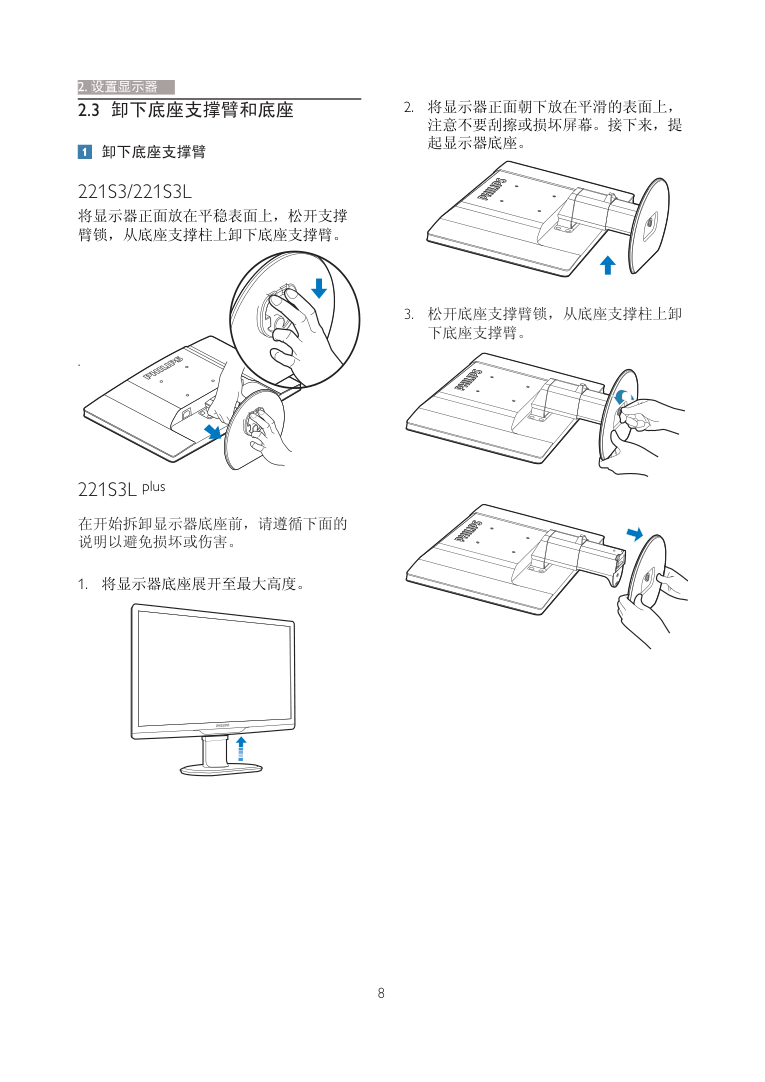 2. 设置显示器

2.3 卸下底座支撑臂和底座

1 卸下底座支撑臂

221S3/221S3L

将显示器正面放在平稳表面上，松开支撑臂锁，从底座支撑柱上卸下底座支撑臂。

PHILIPS

221S3L plus

在开始拆卸显示器底座前，请遵循下面的说明以避免损坏或伤害。

1. 将显示器底座展开至最大高度。

PHILIPS

2. 将显示器正面朝下放在平滑的表面上，注意不要刮擦或损坏屏幕。接下来，提起显示器底座。

PHILIPS

3. 松开底座支撑臂锁，从底座支撑柱上卸下底座支撑臂。

PHILIPS

PHILIPS

8