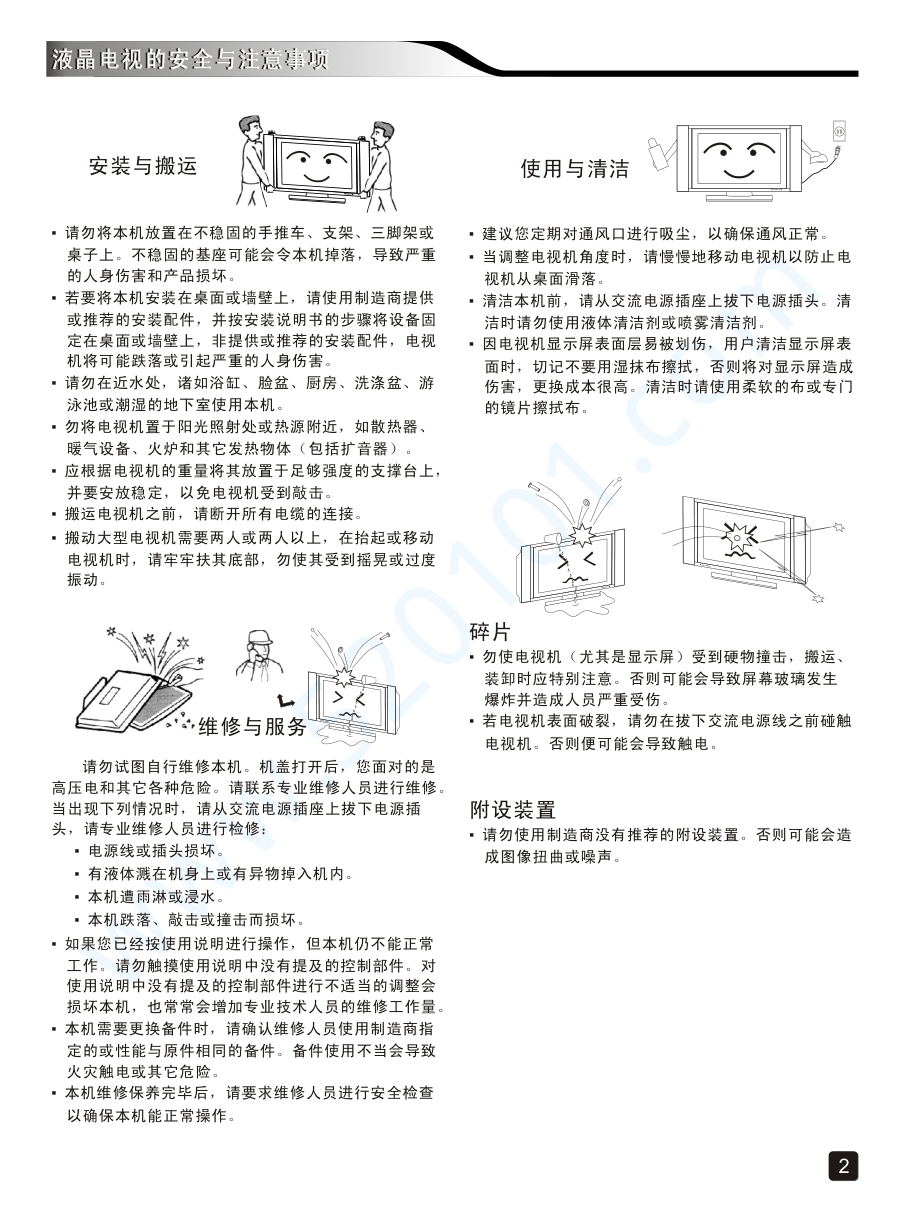 液晶电视的安全与注意事项

安装与搬运

▪ 请勿将本机放置在不稳固的手推车、支架、三脚架或桌子上。不稳固的基座可能会令本机掉落，导致严重的人身伤害和产品损坏。
▪ 若要将本机安装在桌面或墙壁上，请使用制造商提供或推荐的安装配件，并按安装说明书的步骤将设备固定在桌面或墙壁上，非提供或推荐的安装配件，电视机将可能跌落或引起严重的人身伤害。
▪ 请勿在近水处，诸如浴缸、脸盆、厨房、洗涤盆、游泳池或潮湿的地下室使用本机。
▪ 勿将电视机置于阳光照射处或热源附近，如散热器、暖气设备、火炉和其它发热物体（包括扩音器）。
▪ 应根据电视机的重量将其放置于足够强度的支撑台上，并要安放稳定，以免电视机受到敲击。
▪ 搬运电视机之前，请断开所有电缆的连接。
▪ 搬动大型电视机需要两人或两人以上，在抬起或移动电视机时，请牢牢扶其底部，勿使其受到摇晃或过度振动。

维修与服务

请勿试图自行维修本机。机盖打开后，您面对的是高压电和其它各种危险。请联系专业维修人员进行维修。当出现下列情况时，请从交流电源插座上拔下电源插头，请专业维修人员进行检修：
▪ 电源线或插头损坏。
▪ 有液体溅在机身上或有异物掉入机内。
▪ 本机遭雨淋或浸水。
▪ 本机跌落、敲击或撞击而损坏。
▪ 如果您已经按使用说明进行操作，但本机仍不能正常工作。请勿触摸使用说明中没有提及的控制部件。对使用说明中没有提及的控制部件进行不适当的调整会损坏本机，也常常会增加专业技术人员的维修工作量。
▪ 本机需要更换备件时，请确认维修人员使用制造商指定的或性能与原件相同的备件。备件使用不当会导致火灾触电或其它危险。
▪ 本机维修保养完毕后，请要求维修人员进行安全检查以确保本机能正常操作。

使用与清洁

▪ 建议您定期对通风口进行吸尘，以确保通风正常。
▪ 当调整电视机角度时，请慢慢地移动电视机以防止电视机从桌面滑落。
▪ 清洁本机前，请从交流电源插座上拔下电源插头。清洁时请勿使用液体清洁剂或喷雾清洁剂。
▪ 因电视机显示屏表面层易被划伤，用户清洁显示屏表面时，切记不要用湿抹布擦拭，否则将对显示屏造成伤害，更换成本很高。清洁时请使用柔软的布或专门的镜片擦拭布。

碎片

▪ 勿使电视机（尤其是显示屏）受到硬物撞击，搬运、装卸时应特别注意。否则可能会导致屏幕玻璃发生爆炸并造成人员严重受伤。
▪ 若电视机表面破裂，请勿在拔下交流电源线之前碰触电视机。否则便可能会导致触电。

附设装置

▪ 请勿使用制造商没有推荐的附设装置。否则可能会造成图像扭曲或噪声。

2