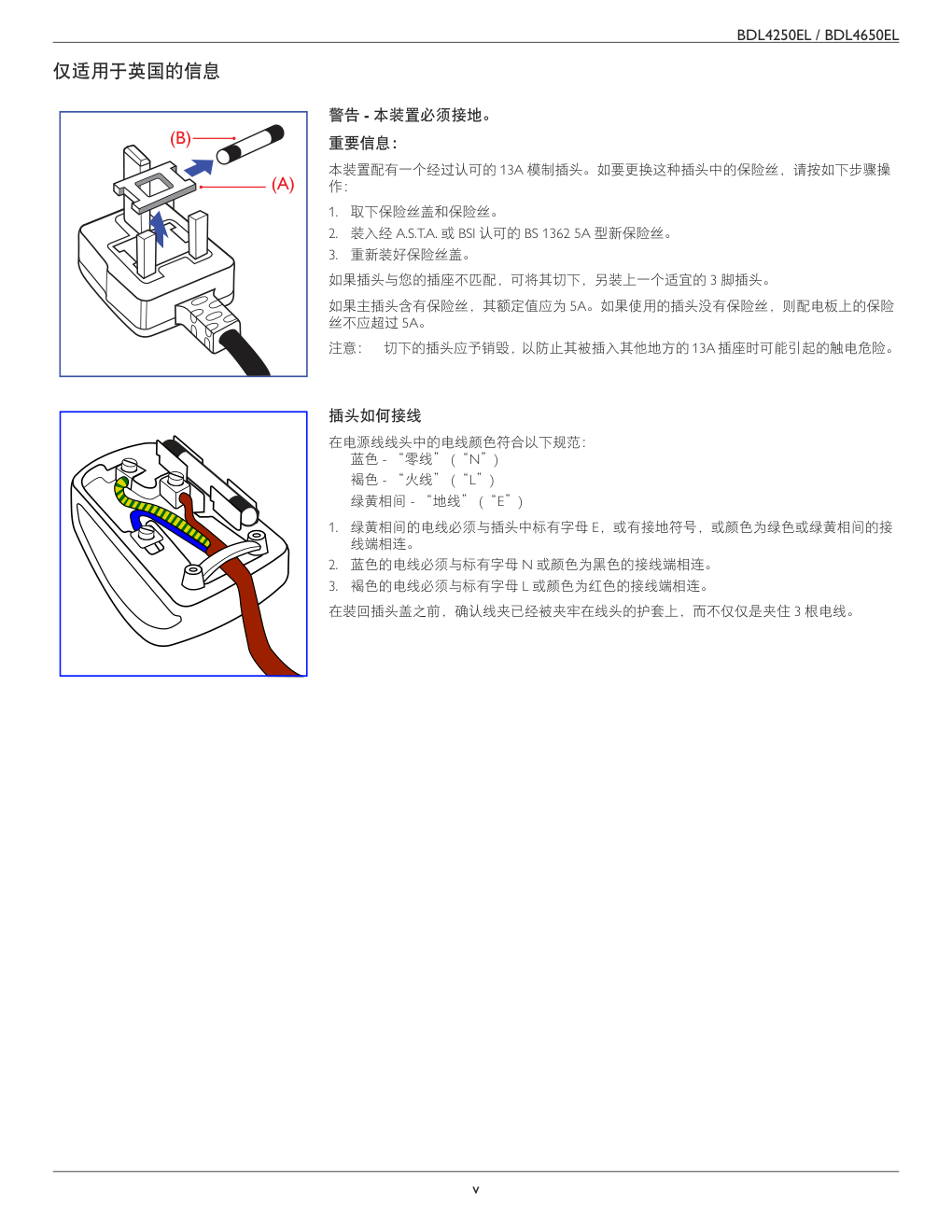 BDL4250EL / BDL4650EL

仅适用于英国的信息

(B)

(A)

警告 - 本装置必须接地。

重要信息：

本装置配有一个经过认可的 13A 模制插头。如要更换这种插头中的保险丝，请按如下步骤操作：

1. 取下保险丝盖和保险丝。
2. 装入经 A.S.T.A. 或 BSI 认可的 BS 1362 5A 型新保险丝。
3. 重新装好保险丝盖。

如果插头与您的插座不匹配，可将其切下，另装上一个适宜的 3 脚插头。

如果主插头含有保险丝，其额定值应为 5A。如果使用的插头没有保险丝，则配电板上的保险丝不应超过 5A。

注意： 切下的插头应予销毁，以防止其被插入其他地方的 13A 插座时可能引起的触电危险。

插头如何接线

在电源线线头中的电线颜色符合以下规范：
蓝色 - “零线”（“N”）
褐色 - “火线”（“L”）
绿黄相间 - “地线”（“E”）

1. 绿黄相间的电线必须与插头中标有字母 E，或有接地符号，或颜色为绿色或绿黄相间的接线端相连。
2. 蓝色的电线必须与标有字母 N 或颜色为黑色的接线端相连。
3. 褐色的电线必须与标有字母 L 或颜色为红色的接线端相连。

在装回插头盖之前，确认线夹已经被夹牢在线头的护套上，而不仅仅是夹住 3 根电线。

v