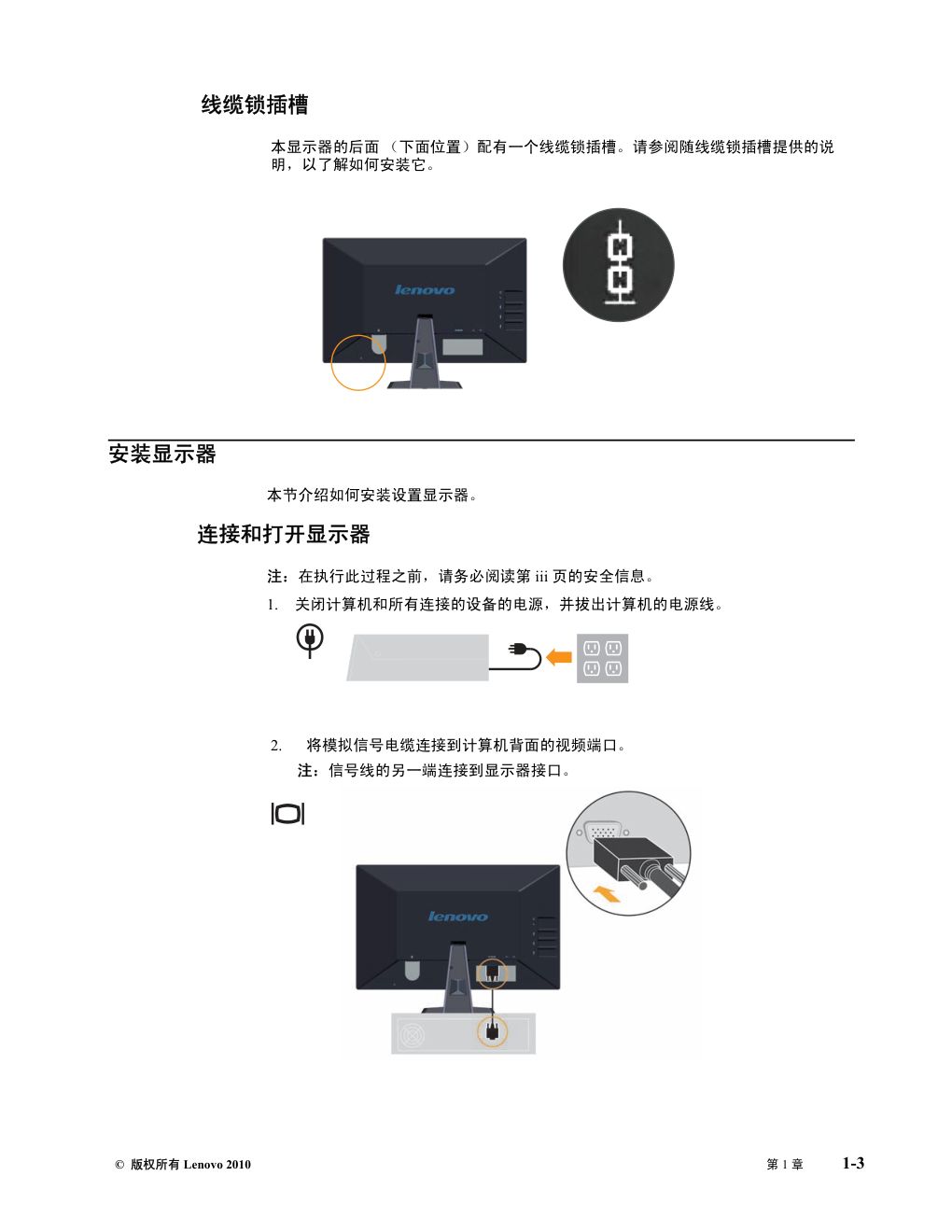 线缆锁插槽

本显示器的后面 （下面位置）配有一个线缆锁插槽。请参阅随线缆锁插槽提供的说明，以了解如何安装它。

lenovo

安装显示器

本节介绍如何安装设置显示器。

连接和打开显示器

注：在执行此过程之前，请务必阅读第 iii 页的安全信息。

1. 关闭计算机和所有连接的设备的电源，并拔出计算机的电源线。

2. 将模拟信号电缆连接到计算机背面的视频端口。
注：信号线的另一端连接到显示器接口。

lenovo

© 版权所有 Lenovo 2010

第 1 章 1-3