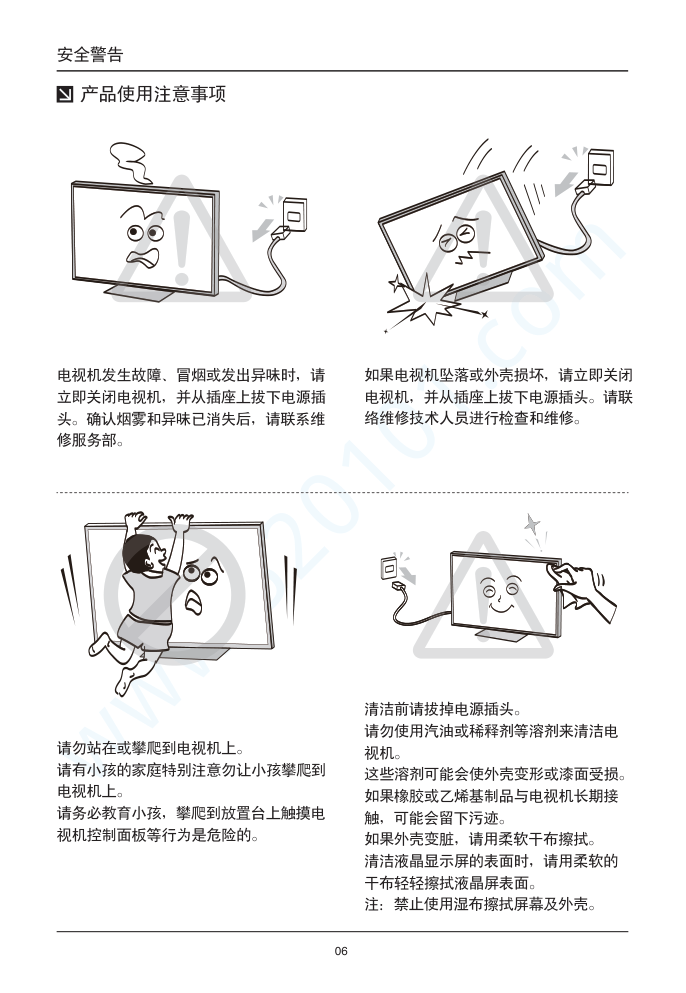 安全警告

产品使用注意事项

电视机发生故障、冒烟或发出异味时，请立即关闭电视机，并从插座上拔下电源插头。确认烟雾和异味已消失后，请联系维修服务部。

如果电视机坠落或外壳损坏，请立即关闭电视机，并从插座上拔下电源插头。请联络维修技术人员进行检查和维修。

请勿站在或攀爬到电视机上。
请有小孩的家庭特别注意勿让小孩攀爬到电视机上。
请务必教育小孩，攀爬到放置台上触摸电视机控制面板等行为是危险的。

清洁前请拔掉电源插头。
请勿使用汽油或稀释剂等溶剂来清洁电视机。
这些溶剂可能会使外壳变形或漆面受损。
如果橡胶或乙烯基制品与电视机长期接触，可能会留下污迹。
如果外壳变脏，请用柔软干布擦拭。
清洁液晶显示屏的表面时，请用柔软的干布轻轻擦拭液晶屏表面。
注：禁止使用湿布擦拭屏幕及外壳。

06