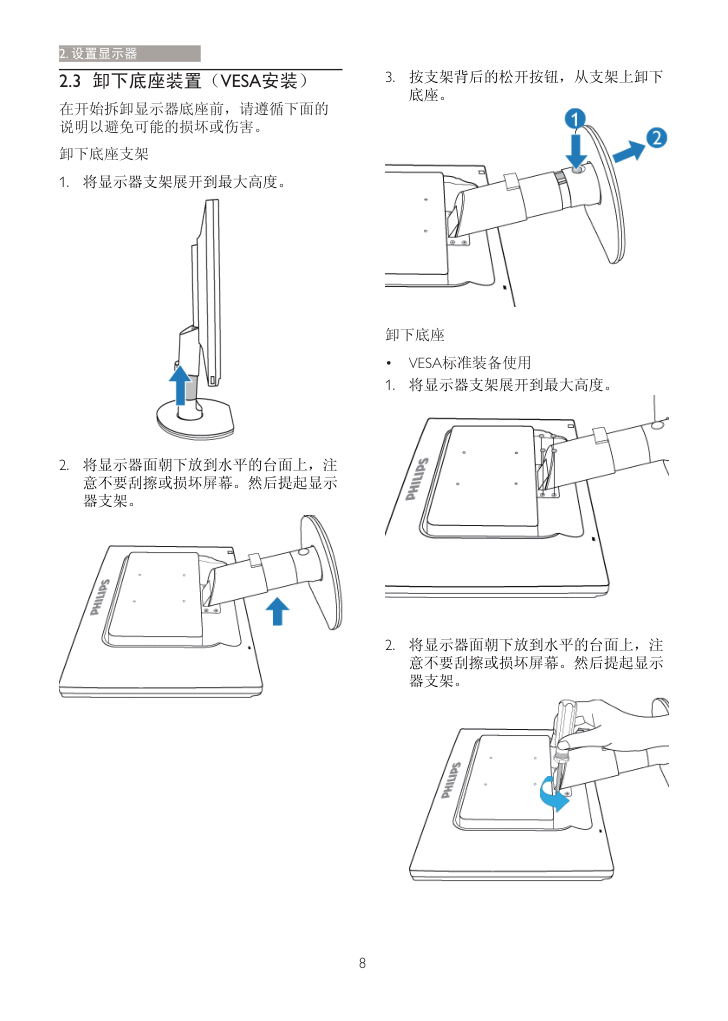 2. 设置显示器

2.3 卸下底座装置（VESA安装）

在开始拆卸显示器底座前，请遵循下面的说明以避免可能的损坏或伤害。

卸下底座支架

1. 将显示器支架展开到最大高度。

2. 将显示器面朝下放到水平的台面上，注意不要刮擦或损坏屏幕。然后提起显示器支架。

PHILIPS

3. 按支架背后的松开按钮，从支架上卸下底座。

1

2

卸下底座

• VESA标准装备使用

1. 将显示器支架展开到最大高度。

PHILIPS

2. 将显示器面朝下放到水平的台面上，注意不要刮擦或损坏屏幕。然后提起显示器支架。

PHILIPS

8