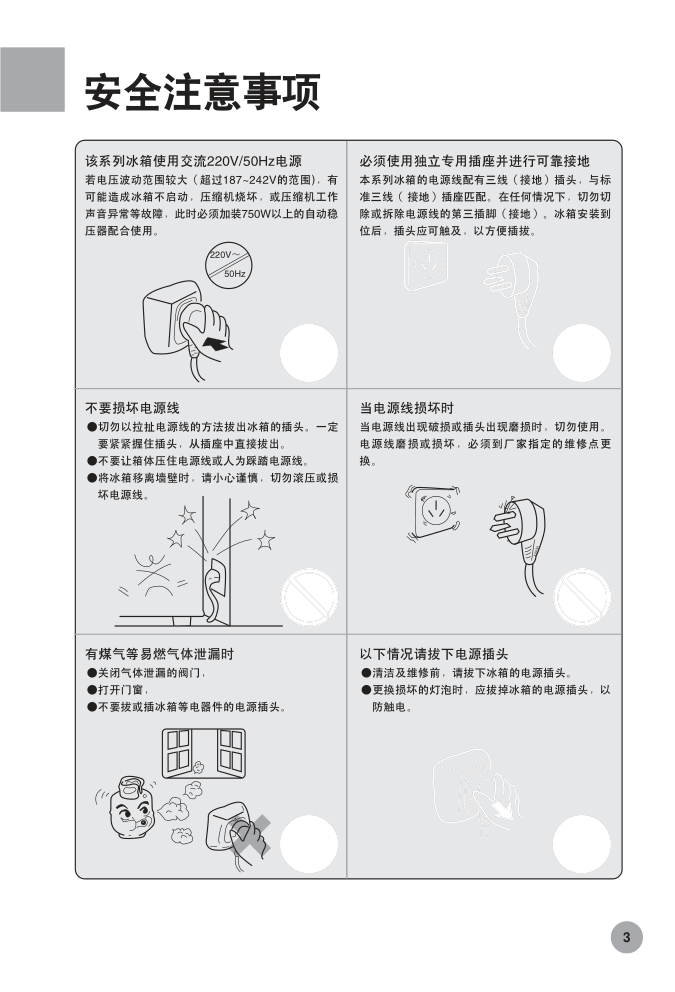 安全注意事项

该系列冰箱使用交流220V/50Hz电源
若电压波动范围较大（超过187~242V的范围），有可能造成冰箱不启动，压缩机烧坏，或压缩机工作声音异常等故障，此时必须加装750W以上的自动稳压器配合使用。

220V～
50Hz

必须使用独立专用插座并进行可靠接地
本系列冰箱的电源线配有三线（接地）插头，与标准三线（接地）插座匹配。在任何情况下，切勿切除或拆除电源线的第三插脚（接地）。冰箱安装到位后，插头应可触及，以方便插拔。

不要损坏电源线
●切勿以拉扯电源线的方法拔出冰箱的插头。一定要紧紧握住插头，从插座中直接拔出。
●不要让箱体压住电源线或人为踩踏电源线。
●将冰箱移离墙壁时，请小心谨慎，切勿滚压或损坏电源线。

当电源线损坏时
当电源线出现破损或插头出现磨损时，切勿使用。电源线磨损或损坏，必须到厂家指定的维修点更换。

有煤气等易燃气体泄漏时
●关闭气体泄漏的阀门，
●打开门窗，
●不要拔或插冰箱等电器件的电源插头。

以下情况请拔下电源插头
●清洁及维修前，请拔下冰箱的电源插头。
●更换损坏的灯泡时，应拔掉冰箱的电源插头，以防触电。

3