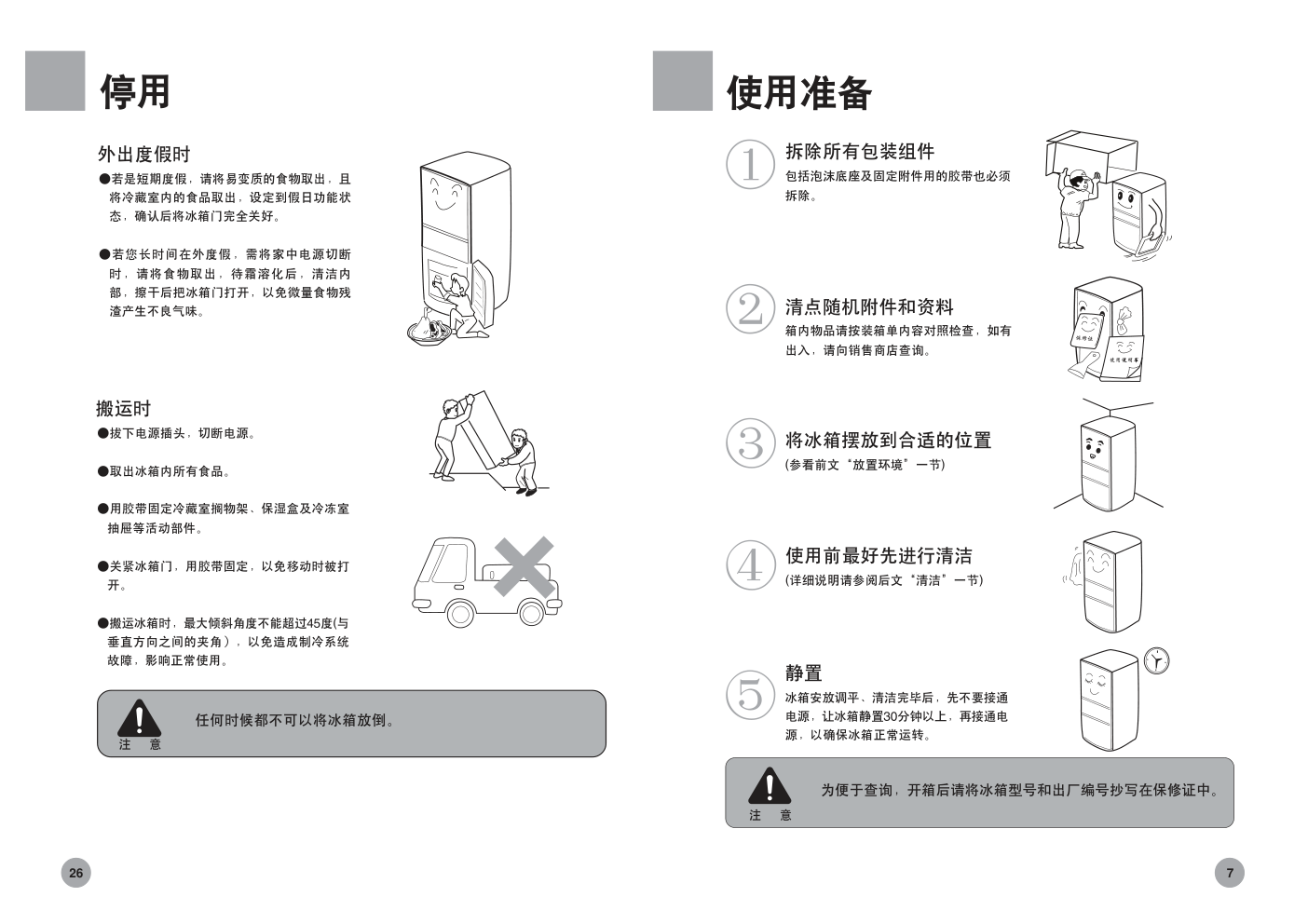 停用

外出度假时

●若是短期度假，请将易变质的食物取出，且将冷藏室内的食品取出，设定到假日功能状态，确认后将冰箱门完全关好。

●若您长时间在外度假，需将家中电源切断时，请将食物取出，待霜溶化后，清洁内部，擦干后把冰箱门打开，以免微量食物残渣产生不良气味。

搬运时

●拔下电源插头，切断电源。

●取出冰箱内所有食品。

●用胶带固定冷藏室搁物架、保湿盒及冷冻室抽屉等活动部件。

●关紧冰箱门，用胶带固定，以免移动时被打开。

●搬运冰箱时，最大倾斜角度不能超过45度(与垂直方向之间的夹角)，以免造成制冷系统故障，影响正常使用。

注 意

任何时候都不可以将冰箱放倒。

26

使用准备

1 拆除所有包装组件
包括泡沫底座及固定附件用的胶带也必须拆除。

2 清点随机附件和资料
箱内物品请按装箱单内容对照检查，如有出入，请向销售商店查询。

保修证

使用说明书

3 将冰箱摆放到合适的位置
(参看前文“放置环境”一节)

4 使用前最好先进行清洁
(详细说明请参阅后文“清洁”一节)

5 静置
冰箱安放调平、清洁完毕后，先不要接通电源，让冰箱静置30分钟以上，再接通电源，以确保冰箱正常运转。

注 意

为便于查询，开箱后请将冰箱型号和出厂编号抄写在保修证中。

7