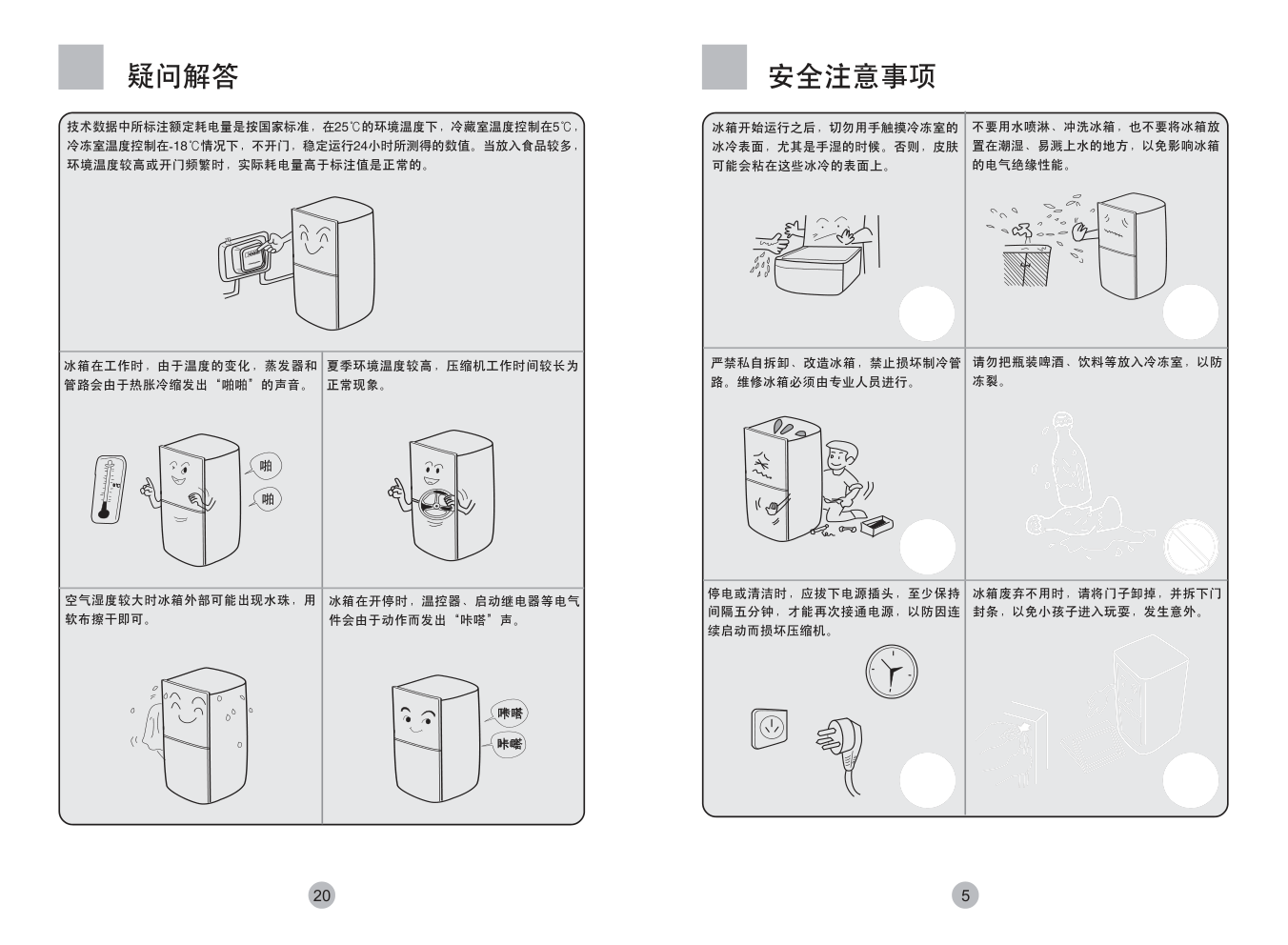 疑问解答

技术数据中所标注额定耗电量是按国家标准，在25℃的环境温度下，冷藏室温度控制在5℃，冷冻室温度控制在-18℃情况下，不开门，稳定运行24小时所测得的数值。当放入食品较多，环境温度较高或开门频繁时，实际耗电量高于标注值是正常的。

冰箱在工作时，由于温度的变化，蒸发器和管路会由于热胀冷缩发出“啪啪”的声音。

啪

啪

夏季环境温度较高，压缩机工作时间较长为正常现象。

空气湿度较大时冰箱外部可能出现水珠，用软布擦干即可。

冰箱在开停时，温控器、启动继电器等电气件会由于动作而发出“咔嗒”声。

咔嗒

咔嗒

20

安全注意事项

冰箱开始运行之后，切勿用手触摸冷冻室的冰冷表面，尤其是手湿的时候。否则，皮肤可能会粘在这些冰冷的表面上。

不要用水喷淋、冲洗冰箱，也不要将冰箱放置在潮湿、易溅上水的地方，以免影响冰箱的电气绝缘性能。

严禁私自拆卸、改造冰箱，禁止损坏制冷管路。维修冰箱必须由专业人员进行。

请勿把瓶装啤酒、饮料等放入冷冻室，以防冻裂。

停电或清洁时，应拔下电源插头，至少保持间隔五分钟，才能再次接通电源，以防因连续启动而损坏压缩机。

冰箱废弃不用时，请将门子卸掉，并拆下门封条，以免小孩子进入玩耍，发生意外。

5