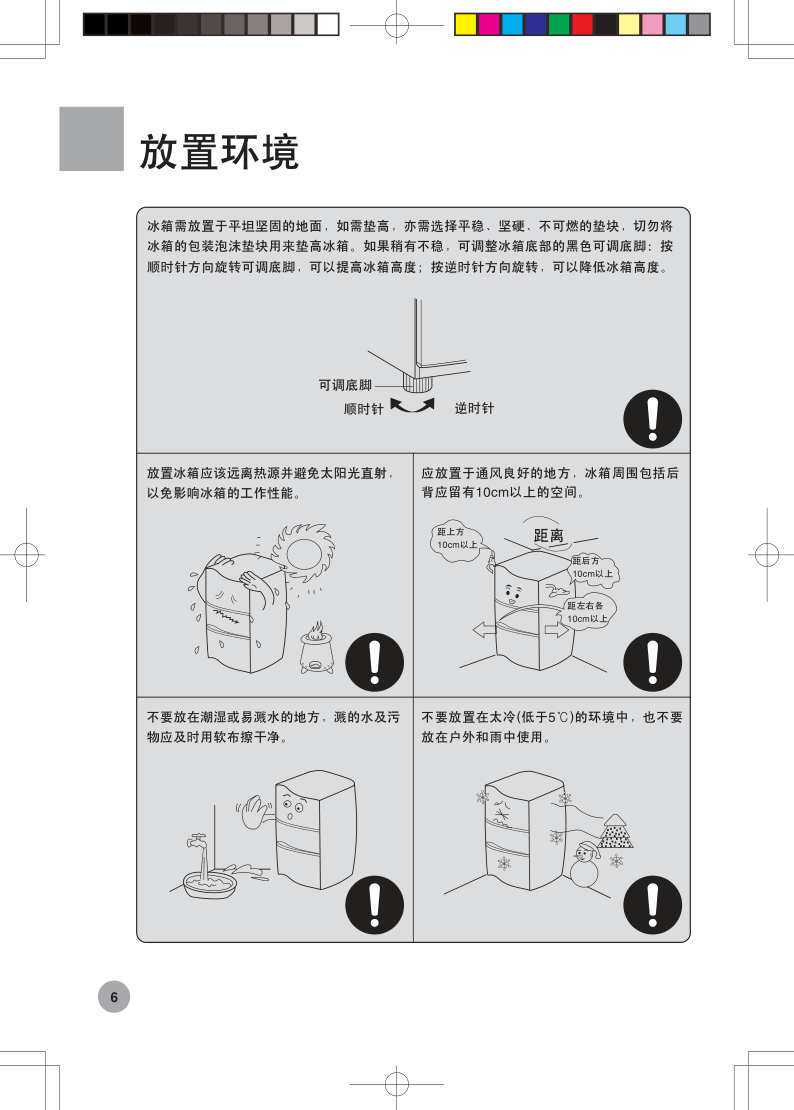 放置环境

冰箱需放置于平坦坚固的地面，如需垫高，亦需选择平稳、坚硬、不可燃的垫块，切勿将冰箱的包装泡沫垫块用来垫高冰箱。如果稍有不稳，可调整冰箱底部的黑色可调底脚：按顺时针方向旋转可调底脚，可以提高冰箱高度；按逆时针方向旋转，可以降低冰箱高度。

可调底脚
顺时针
逆时针

放置冰箱应该远离热源并避免太阳光直射，以免影响冰箱的工作性能。

应放置于通风良好的地方，冰箱周围包括后背应留有10cm以上的空间。

距上方
10cm以上
距离
距后方
10cm以上
距左右各
10cm以上

不要放在潮湿或易溅水的地方，溅的水及污物应及时用软布擦干净。

不要放置在太冷(低于5℃)的环境中，也不要放在户外和雨中使用。

6