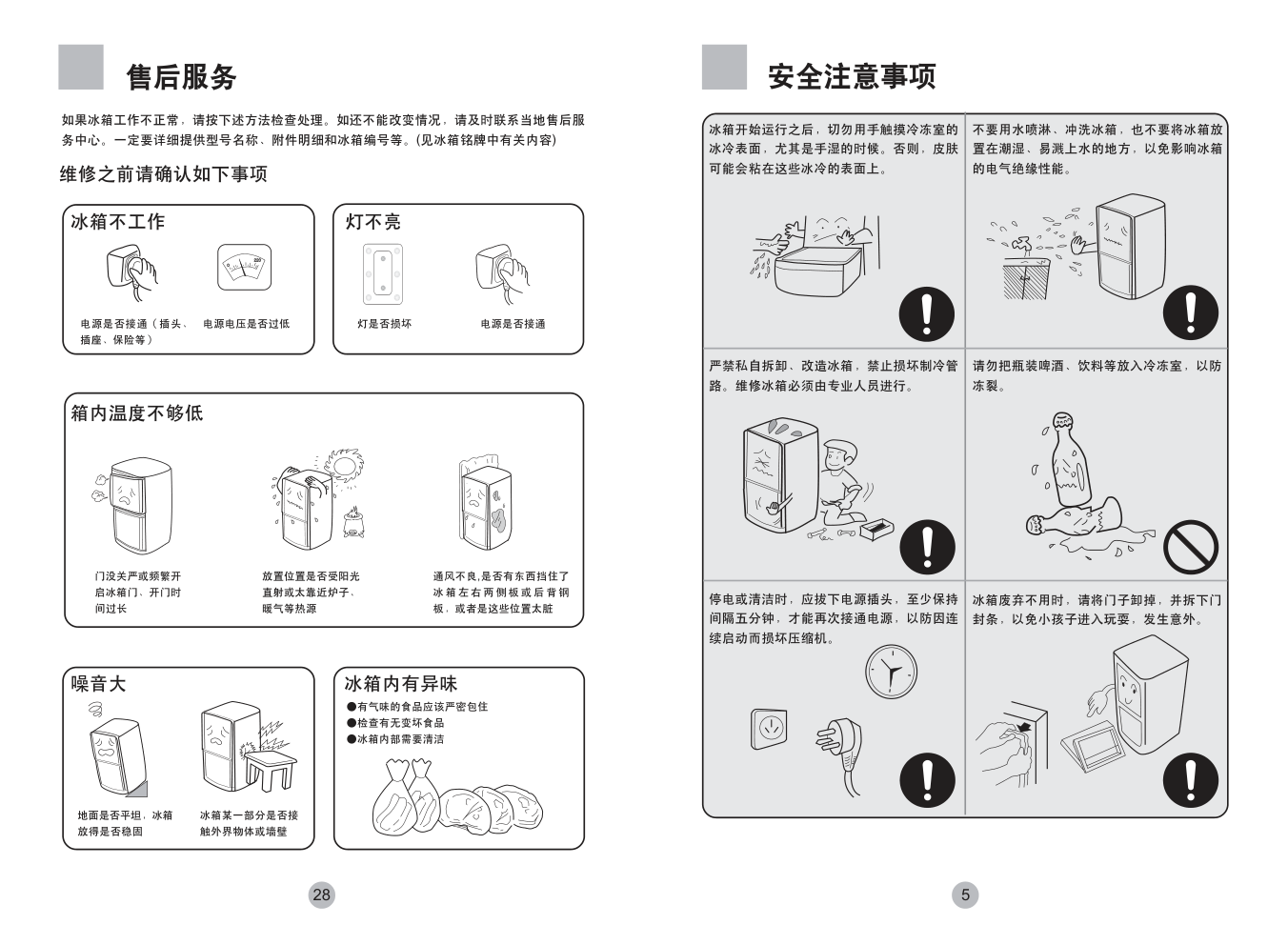 售后服务

如果冰箱工作不正常，请按下述方法检查处理。如还不能改变情况，请及时联系当地售后服务中心。一定要详细提供型号名称、附件明细和冰箱编号等。(见冰箱铭牌中有关内容)

维修之前请确认如下事项

冰箱不工作

电源是否接通（插头、插座、保险等）

电源电压是否过低

灯不亮

灯是否损坏

电源是否接通

箱内温度不够低

门没关严或频繁开启冰箱门、开门时间过长

放置位置是否受阳光直射或太靠近炉子、暖气等热源

通风不良,是否有东西挡住了冰箱左右两侧板或后背钢板，或者是这些位置太脏

噪音大

地面是否平坦，冰箱放得是否稳固

冰箱某一部分是否接触外界物体或墙壁

冰箱内有异味

●有气味的食品应该严密包住
●检查有无变坏食品
●冰箱内部需要清洁

28

安全注意事项

冰箱开始运行之后，切勿用手触摸冷冻室的冰冷表面，尤其是手湿的时候。否则，皮肤可能会粘在这些冰冷的表面上。

不要用水喷淋、冲洗冰箱，也不要将冰箱放置在潮湿、易溅上水的地方，以免影响冰箱的电气绝缘性能。

严禁私自拆卸、改造冰箱，禁止损坏制冷管路。维修冰箱必须由专业人员进行。

请勿把瓶装啤酒、饮料等放入冷冻室，以防冻裂。

停电或清洁时，应拔下电源插头，至少保持间隔五分钟，才能再次接通电源，以防因连续启动而损坏压缩机。

冰箱废弃不用时，请将门子卸掉，并拆下门封条，以免小孩子进入玩耍，发生意外。

5