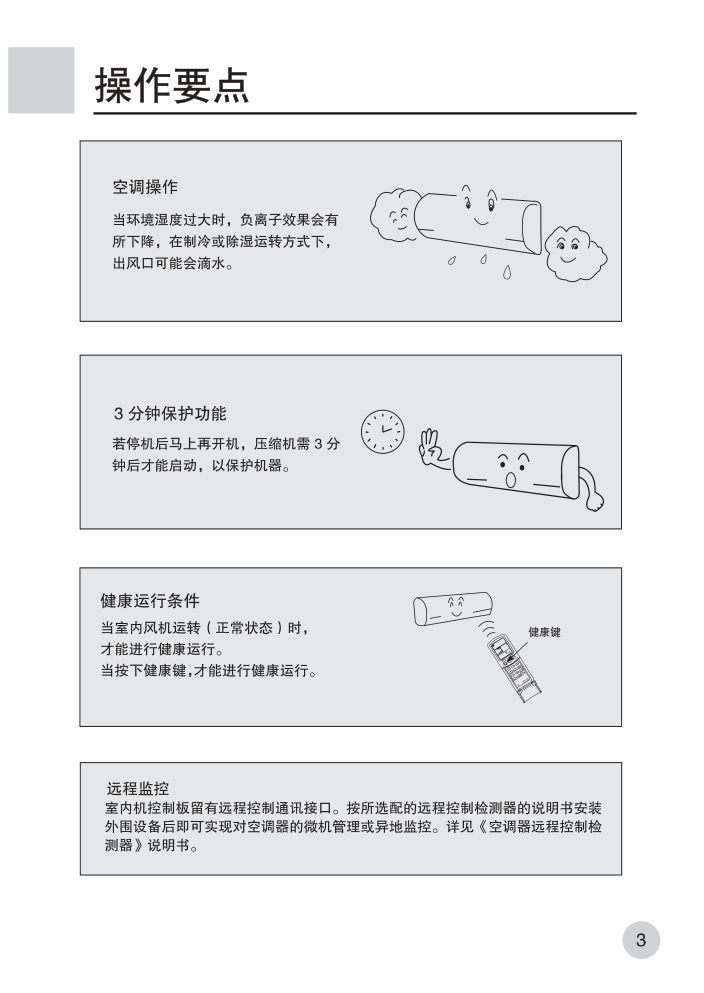 操作要点

空调操作

当环境湿度过大时，负离子效果会有所下降，在制冷或除湿运转方式下，出风口可能会滴水。

3 分钟保护功能

若停机后马上再开机，压缩机需 3 分钟后才能启动，以保护机器。

健康运行条件

当室内风机运转（正常状态）时，才能进行健康运行。
当按下健康键,才能进行健康运行。

健康键

远程监控

室内机控制板留有远程控制通讯接口。按所选配的远程控制检测器的说明书安装外围设备后即可实现对空调器的微机管理或异地监控。详见《空调器远程控制检测器》说明书。

3