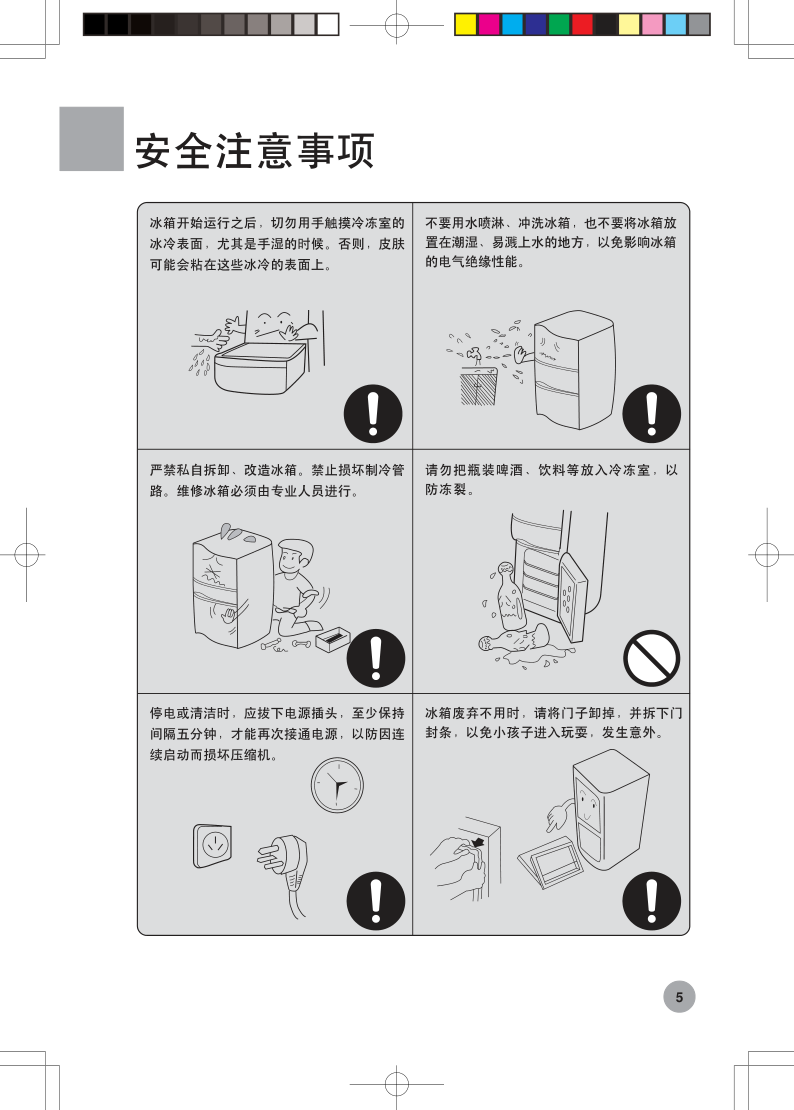 安全注意事项

冰箱开始运行之后，切勿用手触摸冷冻室的冰冷表面，尤其是手湿的时候。否则，皮肤可能会粘在这些冰冷的表面上。

不要用水喷淋、冲洗冰箱，也不要将冰箱放置在潮湿、易溅上水的地方，以免影响冰箱的电气绝缘性能。

严禁私自拆卸、改造冰箱。禁止损坏制冷管路。维修冰箱必须由专业人员进行。

请勿把瓶装啤酒、饮料等放入冷冻室，以防冻裂。

停电或清洁时，应拔下电源插头，至少保持间隔五分钟，才能再次接通电源，以防因连续启动而损坏压缩机。

冰箱废弃不用时，请将门子卸掉，并拆下门封条，以免小孩子进入玩耍，发生意外。

5