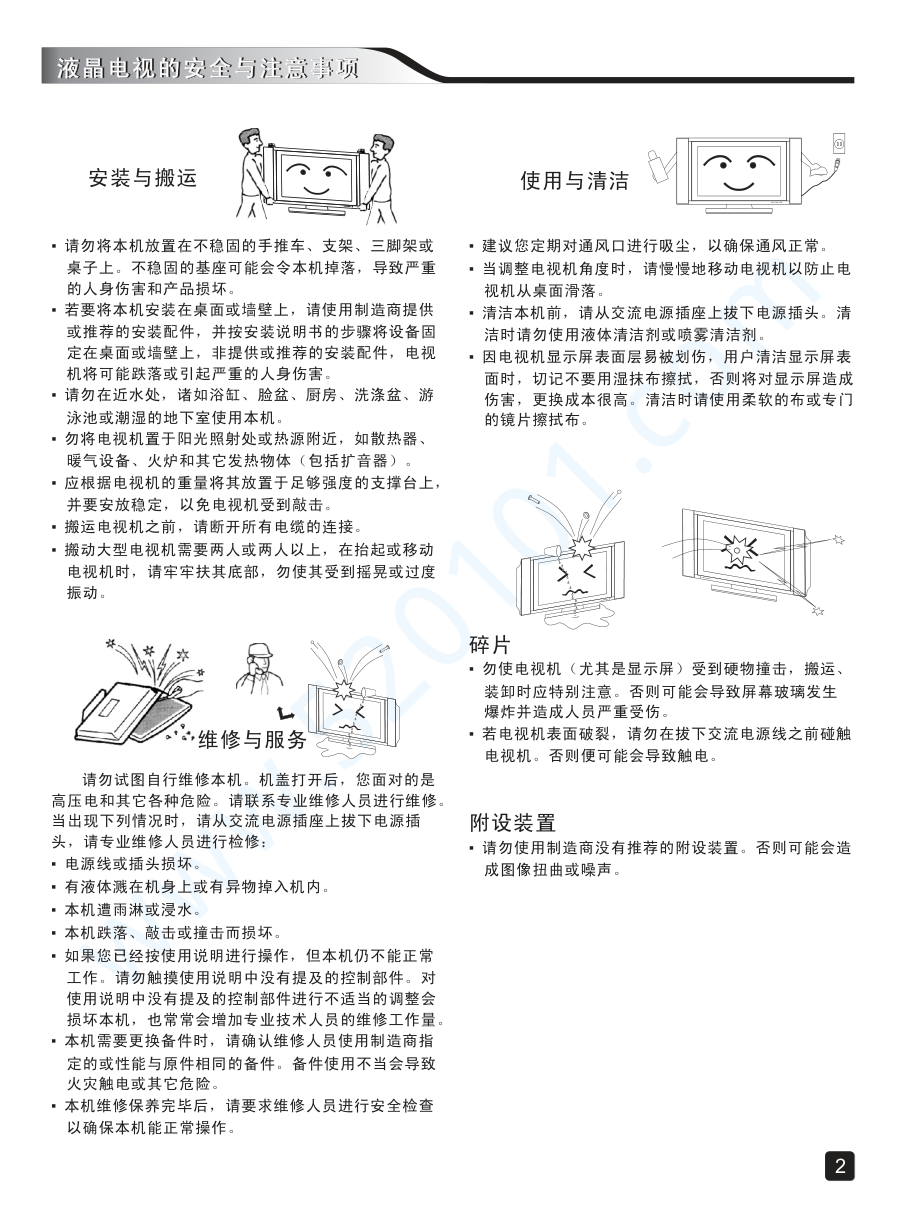 液晶电视的安全与注意事项

安装与搬运

▪ 请勿将本机放置在不稳固的手推车、支架、三脚架或桌子上。不稳固的基座可能会令本机掉落，导致严重的人身伤害和产品损坏。
▪ 若要将本机安装在桌面或墙壁上，请使用制造商提供或推荐的安装配件，并按安装说明书的步骤将设备固定在桌面或墙壁上，非提供或推荐的安装配件，电视机将可能跌落或引起严重的人身伤害。
▪ 请勿在近水处，诸如浴缸、脸盆、厨房、洗涤盆、游泳池或潮湿的地下室使用本机。
▪ 勿将电视机置于阳光照射处或热源附近，如散热器、暖气设备、火炉和其它发热物体（包括扩音器）。
▪ 应根据电视机的重量将其放置于足够强度的支撑台上，并要安放稳定，以免电视机受到敲击。
▪ 搬运电视机之前，请断开所有电缆的连接。
▪ 搬动大型电视机需要两人或两人以上，在抬起或移动电视机时，请牢牢扶其底部，勿使其受到摇晃或过度振动。

维修与服务

请勿试图自行维修本机。机盖打开后，您面对的是高压电和其它各种危险。请联系专业维修人员进行维修。当出现下列情况时，请从交流电源插座上拔下电源插头，请专业维修人员进行检修：
▪ 电源线或插头损坏。
▪ 有液体溅在机身上或有异物掉入机内。
▪ 本机遭雨淋或浸水。
▪ 本机跌落、敲击或撞击而损坏。
▪ 如果您已经按使用说明进行操作，但本机仍不能正常工作。请勿触摸使用说明中没有提及的控制部件。对使用说明中没有提及的控制部件进行不适当的调整会损坏本机，也常常会增加专业技术人员的维修工作量。
▪ 本机需要更换备件时，请确认维修人员使用制造商指定的或性能与原件相同的备件。备件使用不当会导致火灾触电或其它危险。
▪ 本机维修保养完毕后，请要求维修人员进行安全检查以确保本机能正常操作。

使用与清洁

▪ 建议您定期对通风口进行吸尘，以确保通风正常。
▪ 当调整电视机角度时，请慢慢地移动电视机以防止电视机从桌面滑落。
▪ 清洁本机前，请从交流电源插座上拔下电源插头。清洁时请勿使用液体清洁剂或喷雾清洁剂。
▪ 因电视机显示屏表面层易被划伤，用户清洁显示屏表面时，切记不要用湿抹布擦拭，否则将对显示屏造成伤害，更换成本很高。清洁时请使用柔软的布或专门的镜片擦拭布。

碎片

▪ 勿使电视机（尤其是显示屏）受到硬物撞击，搬运、装卸时应特别注意。否则可能会导致屏幕玻璃发生爆炸并造成人员严重受伤。
▪ 若电视机表面破裂，请勿在拔下交流电源线之前碰触电视机。否则便可能会导致触电。

附设装置

▪ 请勿使用制造商没有推荐的附设装置。否则可能会造成图像扭曲或噪声。

2