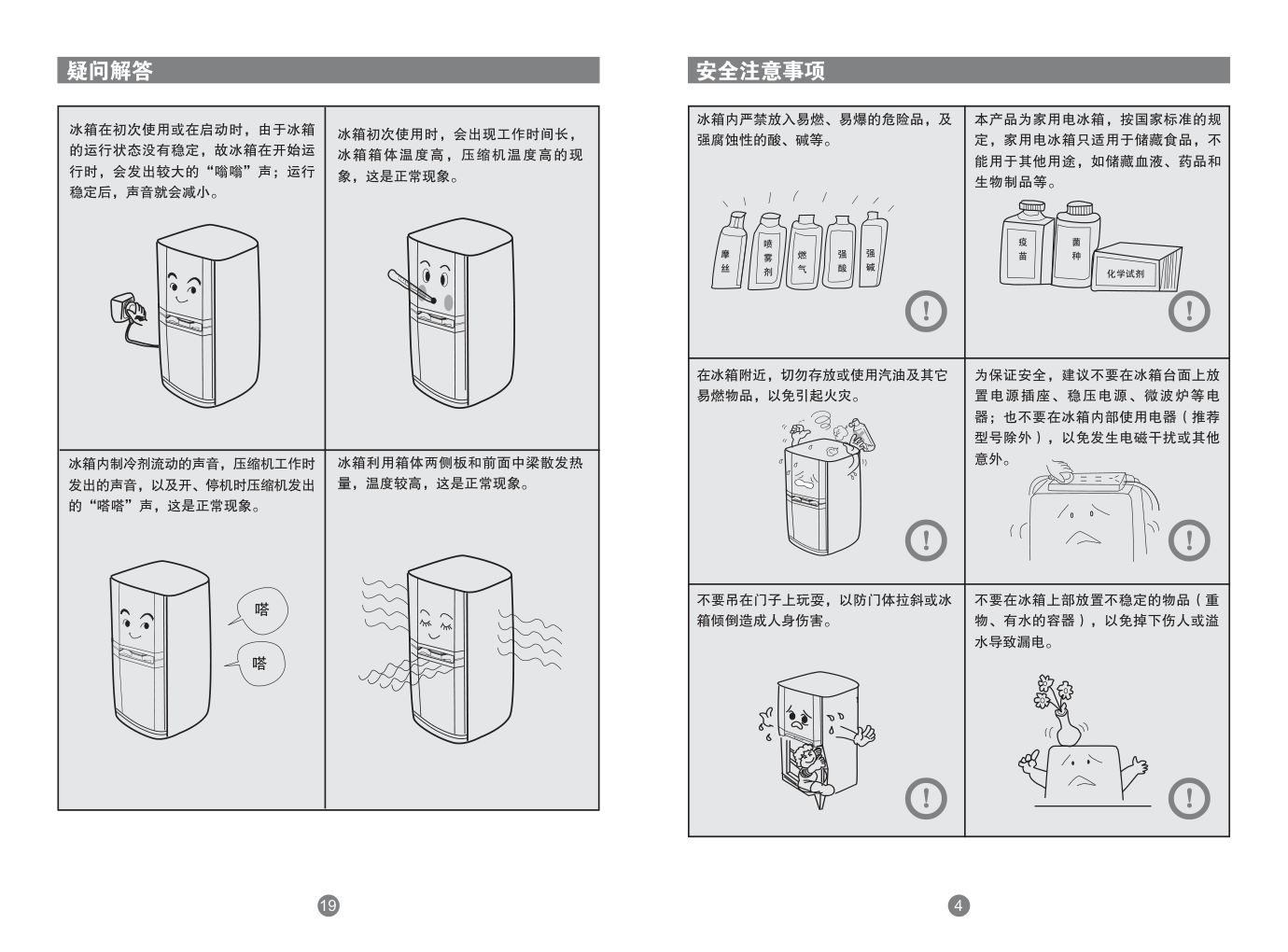 疑问解答

冰箱在初次使用或在启动时，由于冰箱的运行状态没有稳定，故冰箱在开始运行时，会发出较大的“嗡嗡”声；运行稳定后，声音就会减小。

冰箱初次使用时，会出现工作时间长，冰箱箱体温度高，压缩机温度高的现象，这是正常现象。

冰箱内制冷剂流动的声音，压缩机工作时发出的声音，以及开、停机时压缩机发出的“嗒嗒”声，这是正常现象。

嗒

嗒

冰箱利用箱体两侧板和前面中梁散发热量，温度较高，这是正常现象。

19

安全注意事项

冰箱内严禁放入易燃、易爆的危险品，及强腐蚀性的酸、碱等。

摩丝 喷雾剂 燃气 强酸 强碱

本产品为家用电冰箱，按国家标准的规定，家用电冰箱只适用于储藏食品，不能用于其他用途，如储藏血液、药品和生物制品等。

疫苗 菌种 化学试剂

在冰箱附近，切勿存放或使用汽油及其它易燃物品，以免引起火灾。

为保证安全，建议不要在冰箱台面上放置电源插座、稳压电源、微波炉等电器；也不要在冰箱内部使用电器（推荐型号除外），以免发生电磁干扰或其他意外。

不要吊在门子上玩耍，以防门体拉斜或冰箱倾倒造成人身伤害。

不要在冰箱上部放置不稳定的物品（重物、有水的容器），以免掉下伤人或溢水导致漏电。

4