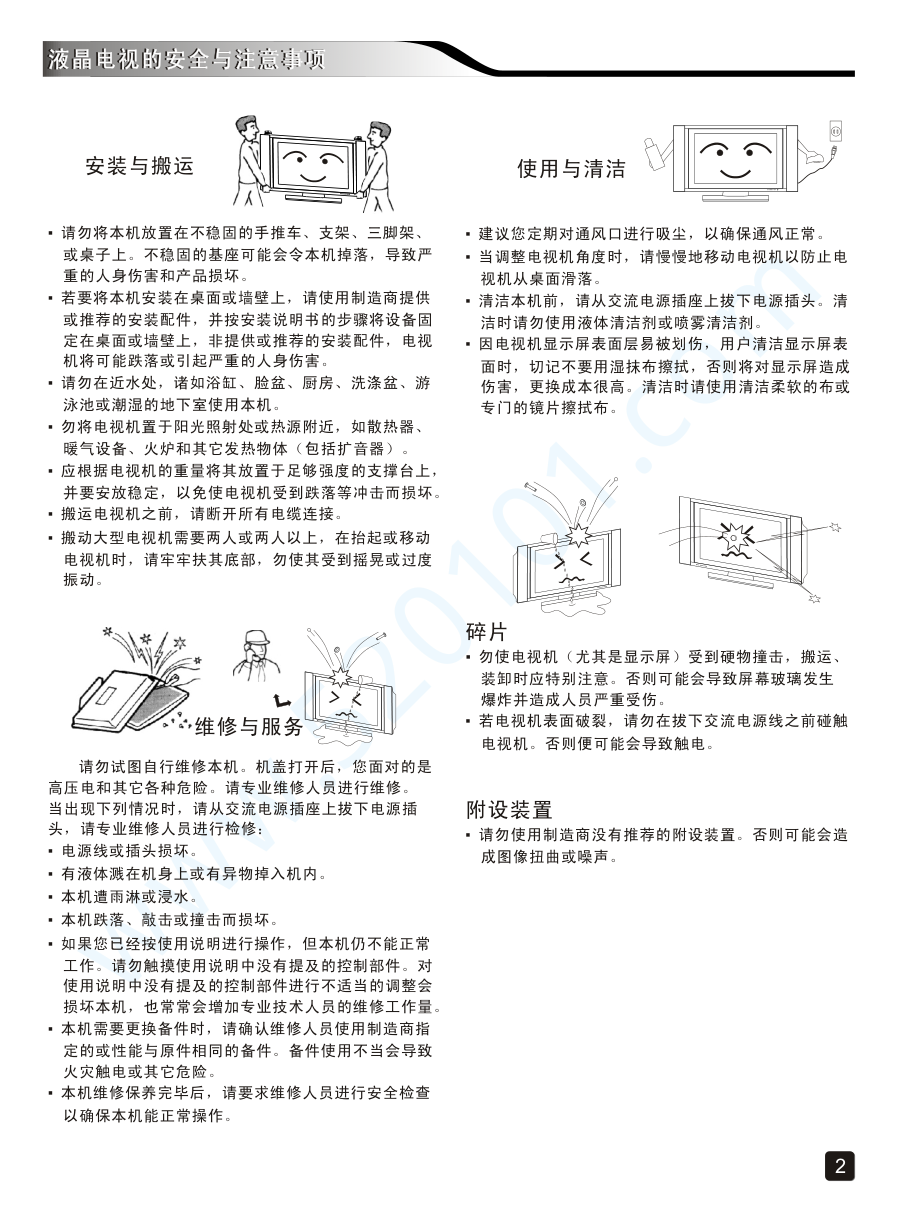 液晶电视的安全与注意事项

安装与搬运

▪ 请勿将本机放置在不稳固的手推车、支架、三脚架、或桌子上。不稳固的基座可能会令本机掉落，导致严重的人身伤害和产品损坏。
▪ 若要将本机安装在桌面或墙壁上，请使用制造商提供或推荐的安装配件，并按安装说明书的步骤将设备固定在桌面或墙壁上，非提供或推荐的安装配件，电视机将可能跌落或引起严重的人身伤害。
▪ 请勿在近水处，诸如浴缸、脸盆、厨房、洗涤盆、游泳池或潮湿的地下室使用本机。
▪ 勿将电视机置于阳光照射处或热源附近，如散热器、暖气设备、火炉和其它发热物体（包括扩音器）。
▪ 应根据电视机的重量将其放置于足够强度的支撑台上，并要安放稳定，以免使电视机受到跌落等冲击而损坏。
▪ 搬运电视机之前，请断开所有电缆连接。
▪ 搬动大型电视机需要两人或两人以上，在抬起或移动电视机时，请牢牢扶其底部，勿使其受到摇晃或过度振动。

维修与服务

请勿试图自行维修本机。机盖打开后，您面对的是高压电和其它各种危险。请专业维修人员进行维修。
当出现下列情况时，请从交流电源插座上拔下电源插头，请专业维修人员进行检修：
▪ 电源线或插头损坏。
▪ 有液体溅在机身上或有异物掉入机内。
▪ 本机遭雨淋或浸水。
▪ 本机跌落、敲击或撞击而损坏。
▪ 如果您已经按使用说明进行操作，但本机仍不能正常工作。请勿触摸使用说明中没有提及的控制部件。对使用说明中没有提及的控制部件进行不适当的调整会损坏本机，也常常会增加专业技术人员的维修工作量。
▪ 本机需要更换备件时，请确认维修人员使用制造商指定的或性能与原件相同的备件。备件使用不当会导致火灾触电或其它危险。
▪ 本机维修保养完毕后，请要求维修人员进行安全检查以确保本机能正常操作。

使用与清洁

▪ 建议您定期对通风口进行吸尘，以确保通风正常。
▪ 当调整电视机角度时，请慢慢地移动电视机以防止电视机从桌面滑落。
▪ 清洁本机前，请从交流电源插座上拔下电源插头。清洁时请勿使用液体清洁剂或喷雾清洁剂。
▪ 因电视机显示屏表面层易被划伤，用户清洁显示屏表面时，切记不要用湿抹布擦拭，否则将对显示屏造成伤害，更换成本很高。清洁时请使用清洁柔软的布或专门的镜片擦拭布。

碎片
▪ 勿使电视机（尤其是显示屏）受到硬物撞击，搬运、装卸时应特别注意。否则可能会导致屏幕玻璃发生爆炸并造成人员严重受伤。
▪ 若电视机表面破裂，请勿在拔下交流电源线之前碰触电视机。否则便可能会导致触电。

附设装置
▪ 请勿使用制造商没有推荐的附设装置。否则可能会造成图像扭曲或噪声。

2