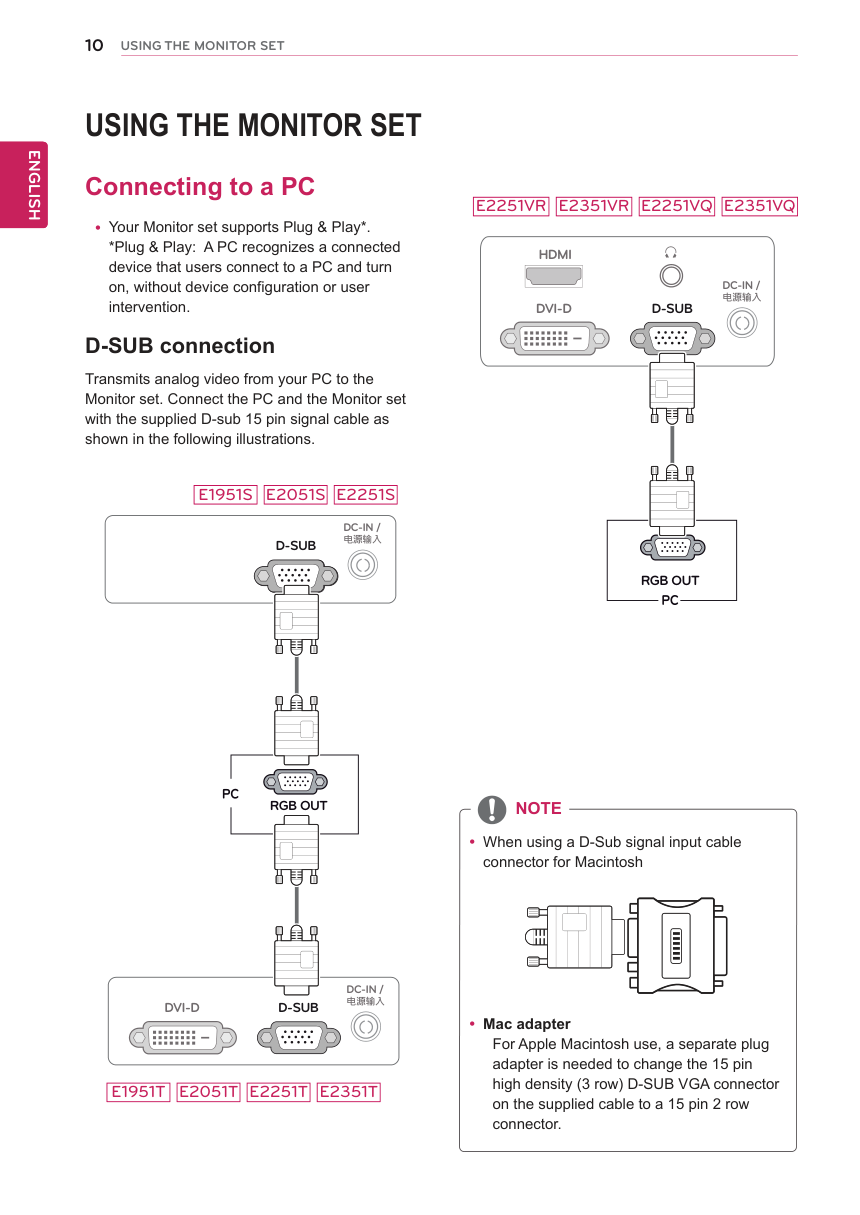 10 USING THE MONITOR SET

ENGLISH

USING THE MONITOR SET

Connecting to a PC

• Your Monitor set supports Plug & Play*. *Plug & Play: A PC recognizes a connected device that users connect to a PC and turn on, without device configuration or user intervention.

D-SUB connection

Transmits analog video from your PC to the Monitor set. Connect the PC and the Monitor set with the supplied D-sub 15 pin signal cable as shown in the following illustrations.

E1951S E2051S E2251S

D-SUB

DC-IN / 电源输入

PC

RGB OUT

DVI-D

D-SUB

DC-IN / 电源输入

E1951T E2051T E2251T E2351T

E2251VR E2351VR E2251VQ E2351VQ

HDMI

DVI-D

D-SUB

DC-IN / 电源输入

RGB OUT

PC

NOTE

• When using a D-Sub signal input cable connector for Macintosh

• Mac adapter
For Apple Macintosh use, a separate plug adapter is needed to change the 15 pin high density (3 row) D-SUB VGA connector on the supplied cable to a 15 pin 2 row connector.