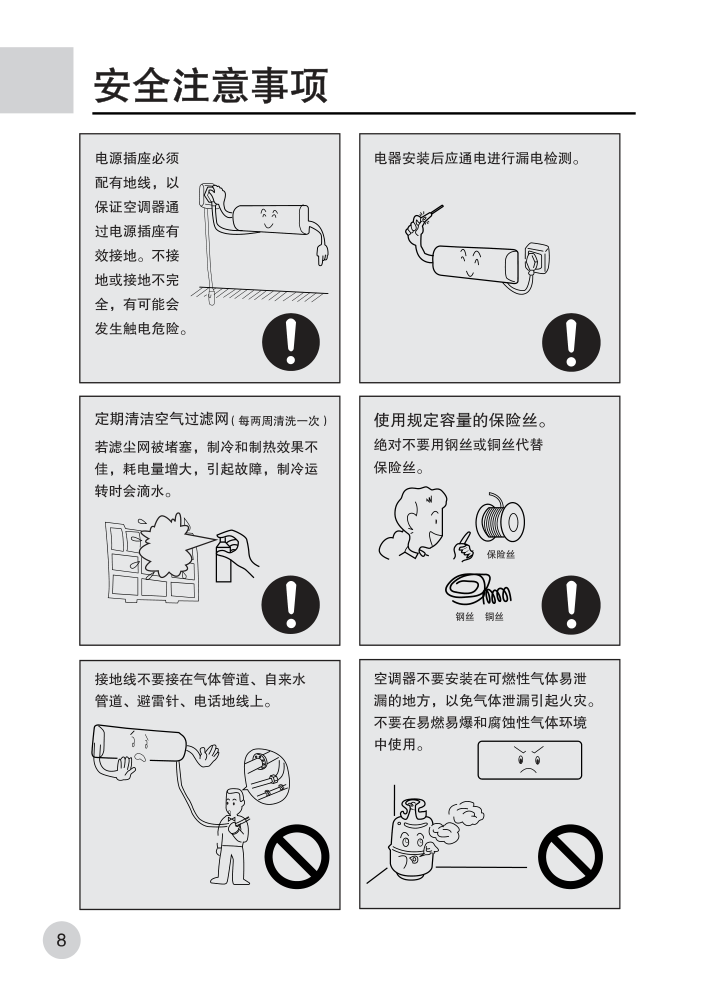 安全注意事项

电源插座必须配有地线，以保证空调器通过电源插座有效接地。不接地或接地不完全，有可能会发生触电危险。

电器安装后应通电进行漏电检测。

定期清洁空气过滤网（每两周清洗一次）

若滤尘网被堵塞，制冷和制热效果不佳，耗电量增大，引起故障，制冷运转时会滴水。

使用规定容量的保险丝。

绝对不要用钢丝或铜丝代替保险丝。

保险丝

钢丝 铜丝

接地线不要接在气体管道、自来水管道、避雷针、电话地线上。

空调器不要安装在可燃性气体易泄漏的地方，以免气体泄漏引起火灾。不要在易燃易爆和腐蚀性气体环境中使用。

8