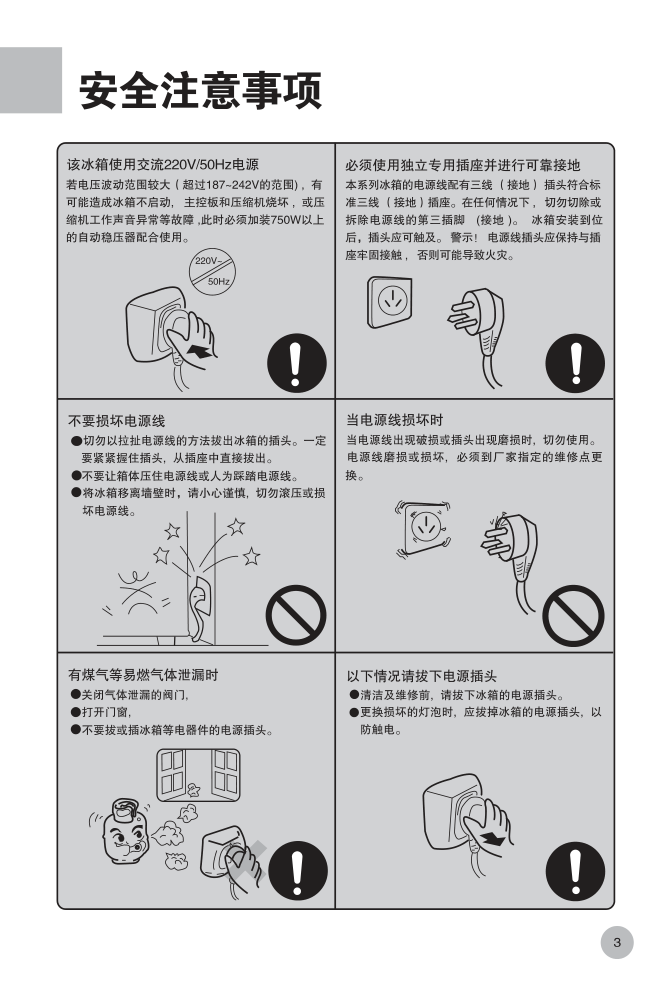 安全注意事项

该冰箱使用交流220V/50Hz电源

若电压波动范围较大（超过187~242V的范围），有可能造成冰箱不启动，主控板和压缩机烧坏，或压缩机工作声音异常等故障，此时必须加装750W以上的自动稳压器配合使用。

220V~

50Hz

必须使用独立专用插座并进行可靠接地

本系列冰箱的电源线配有三线（接地）插头符合标准三线（接地）插座。在任何情况下，切勿切除或拆除电源线的第三插脚（接地）。冰箱安装到位后，插头应可触及。警示！电源线插头应保持与插座牢固接触，否则可能导致火灾。

不要损坏电源线

●切勿以拉扯电源线的方法拔出冰箱的插头。一定要紧紧握住插头，从插座中直接拔出。

●不要让箱体压住电源线或人为踩踏电源线。

●将冰箱移离墙壁时，请小心谨慎，切勿滚压或损坏电源线。

当电源线损坏时

当电源线出现破损或插头出现磨损时，切勿使用。电源线磨损或损坏，必须到厂家指定的维修点更换。

有煤气等易燃气体泄漏时

●关闭气体泄漏的阀门，

●打开门窗，

●不要拔或插冰箱等电器件的电源插头。

以下情况请拔下电源插头

●清洁及维修前，请拔下冰箱的电源插头。

●更换损坏的灯泡时，应拔掉冰箱的电源插头，以防触电。

3